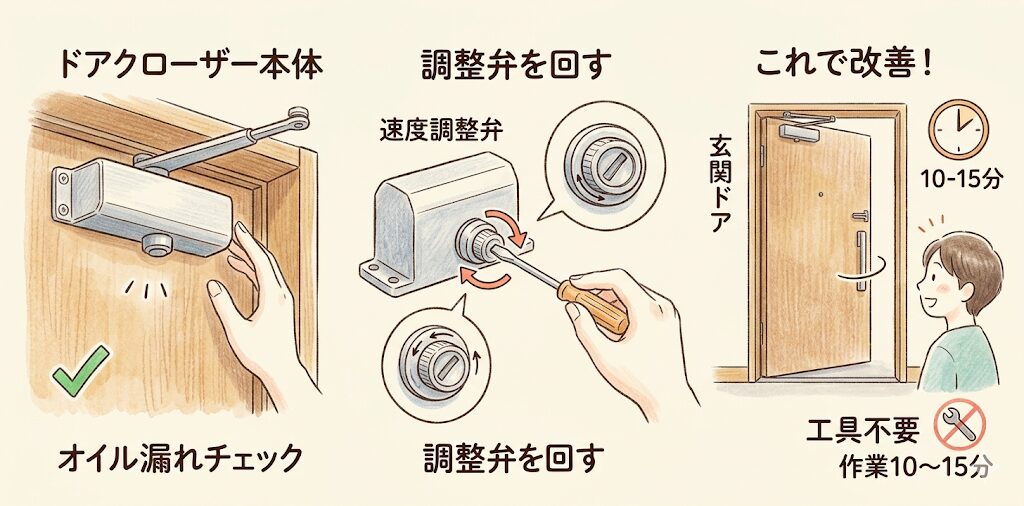 ドアクローザー本体

オイル漏れチェック

調整弁を回す

速度調整弁

調整弁を回す

これで改善！

玄関ドア

10-15分

工具不要
作業10〜15分