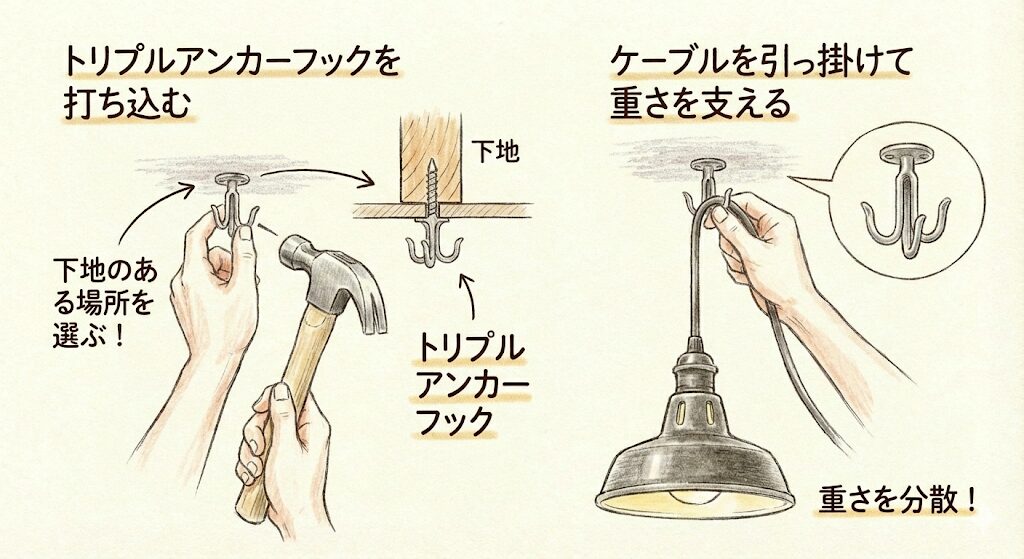 トリプルアンカーフックを打ち込む

下地

下地のある場所を選ぶ！

トリプルアンカーフック

ケーブルを引っ掛けて重さを支える

重さを分散！