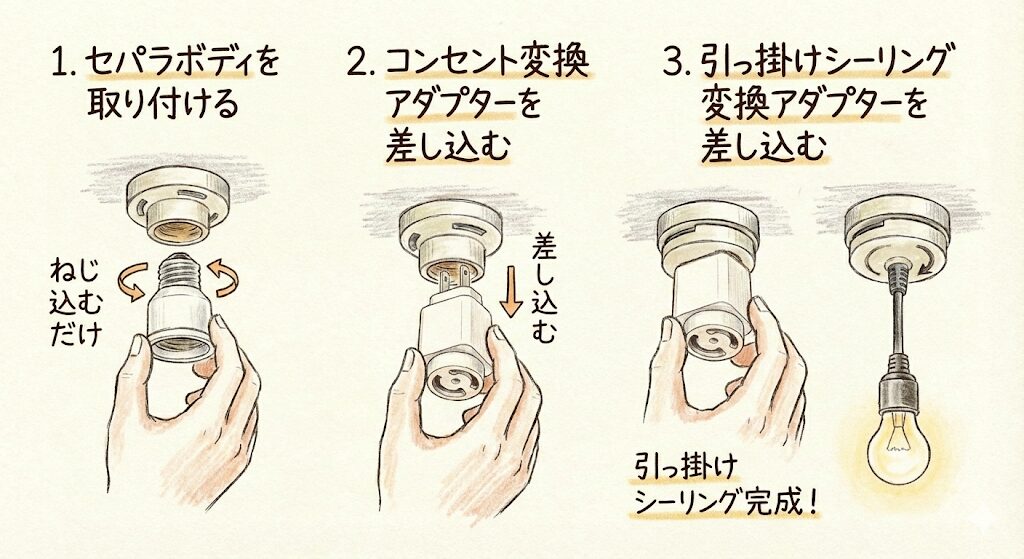 1. セパラボディを取り付ける

ねじ込むだけ

2. コンセント変換アダプターを差し込む

差し込む

3. 引っ掛けシーリング変換アダプターを差し込む

引っ掛けシーリング完成！