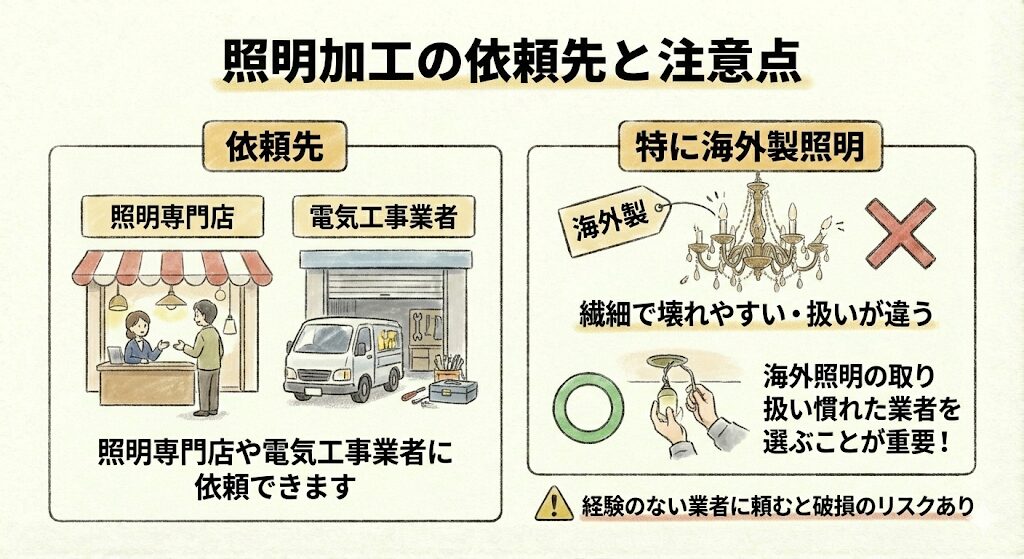 照明加工の依頼先と注意点

依頼先

照明専門店

電気工事業者

照明専門店や電気工事業者に依頼できます

特に海外製照明

海外製

繊細で壊れやすい・扱いが違う

海外照明の取り扱い慣れた業者を選ぶことが重要！

経験のない業者に頼むと破損のリスクあり