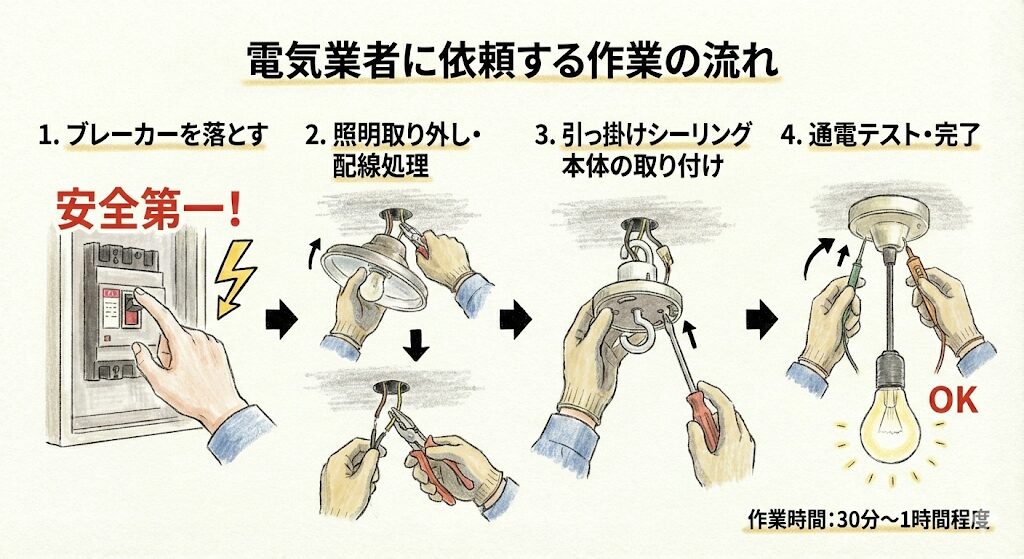 電気業者に依頼する作業の流れ

1. ブレーカーを落とす

安全第一!

2. 照明取り外し・配線処理

3. 引っ掛けシーリング本体の取り付け

4. 通電テスト・完了

OK

作業時間:30分〜1時間程度