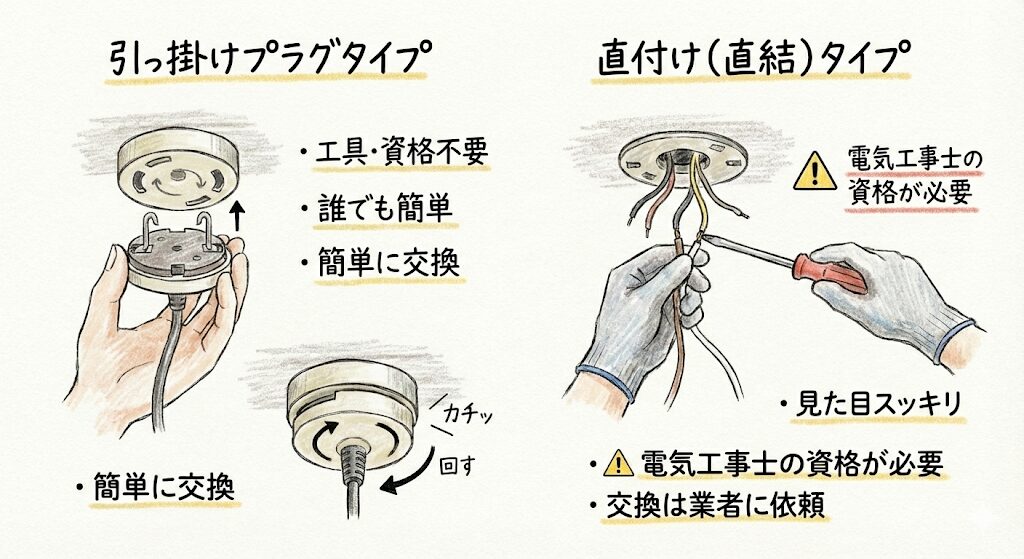 引っ掛けプラグタイプ

・工具・資格不要
・誰でも簡単
・簡単に交換

カチッ
回す

・簡単に交換

直付け(直結)タイプ

電気工事士の資格が必要

・見た目スッキリ

・電気工事士の資格が必要
・交換は業者に依頼