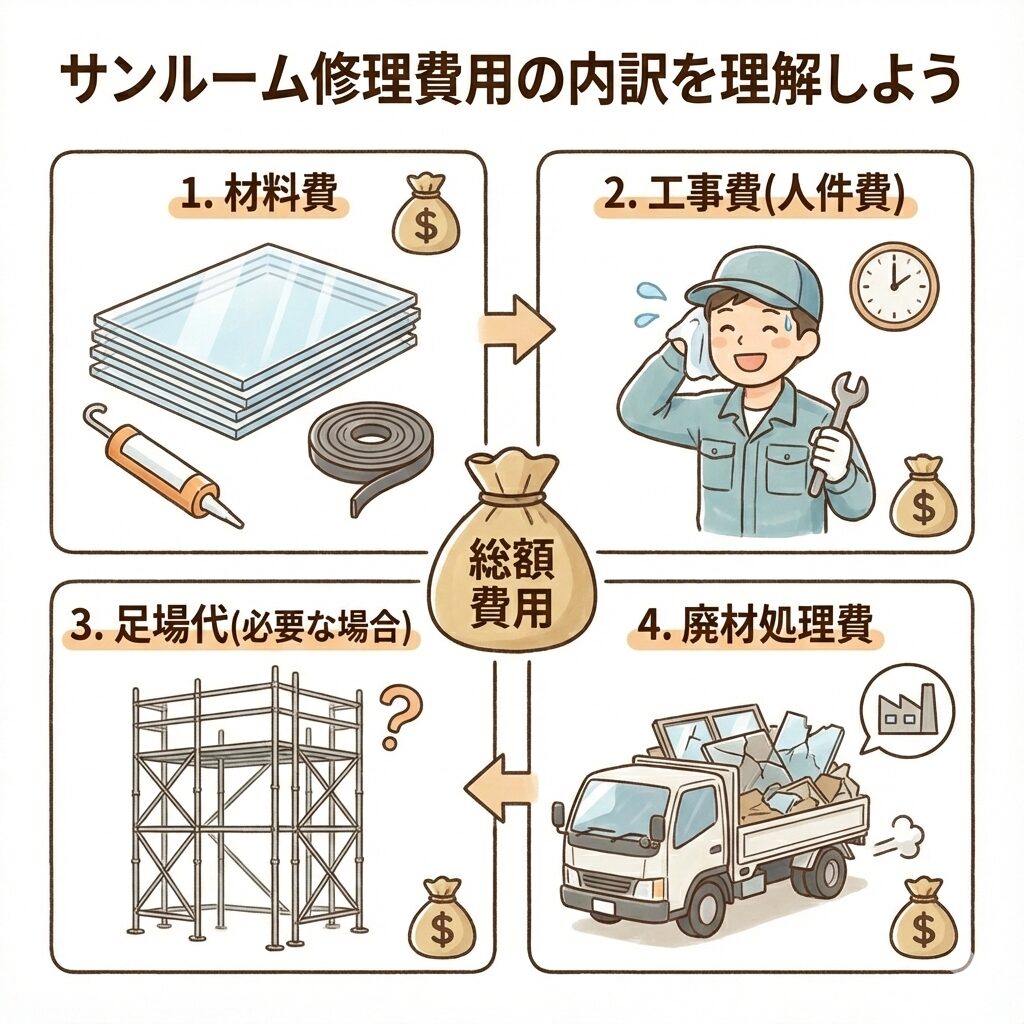 サンルーム修理費用の内訳を理解しよう

1. 材料費

$

2. 工事費(人件費)

$

総額費用

3. 足場代(必要な場合)

?

$

4. 廃材処理費

$