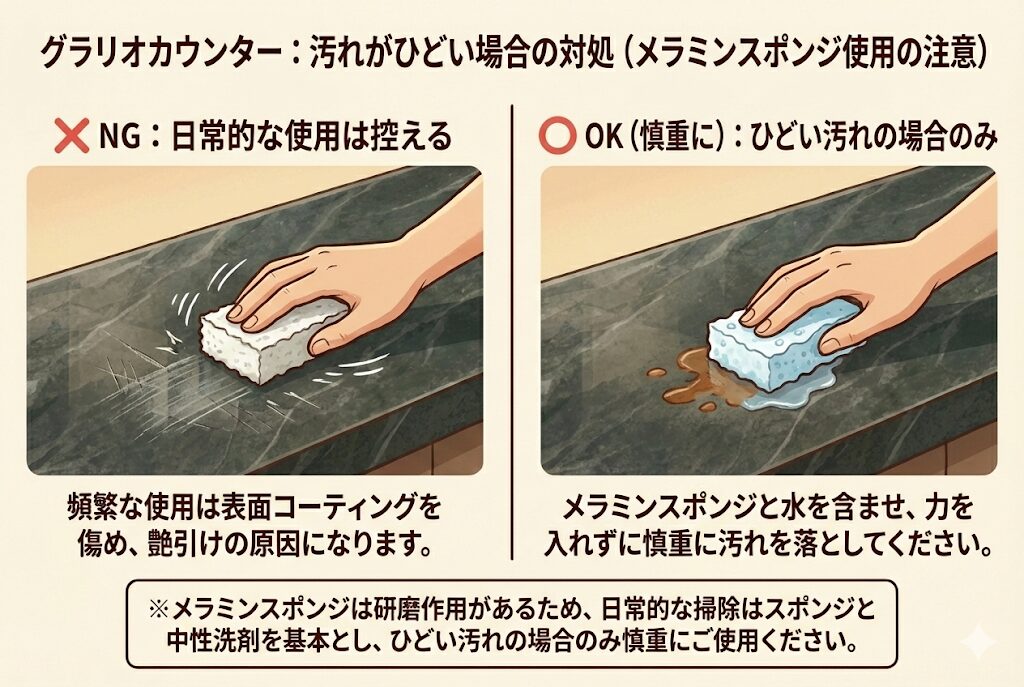 グラリオカウンター：汚れがひどい場合の対処（メラミンスポンジ使用の注意）

❌ NG：日常的な使用は控える

頻繁な使用は表面コーティングを傷め、艶引けの原因になります。

⭕ OK（慎重に）：ひどい汚れの場合のみ

メラミンスポンジと水を含ませ、力を入れずに慎重に汚れを落としてください。

※メラミンスポンジは研磨作用があるため、日常的な掃除はスポンジと中性洗剤を基本とし、ひどい汚れの場合のみ慎重にご使用ください。