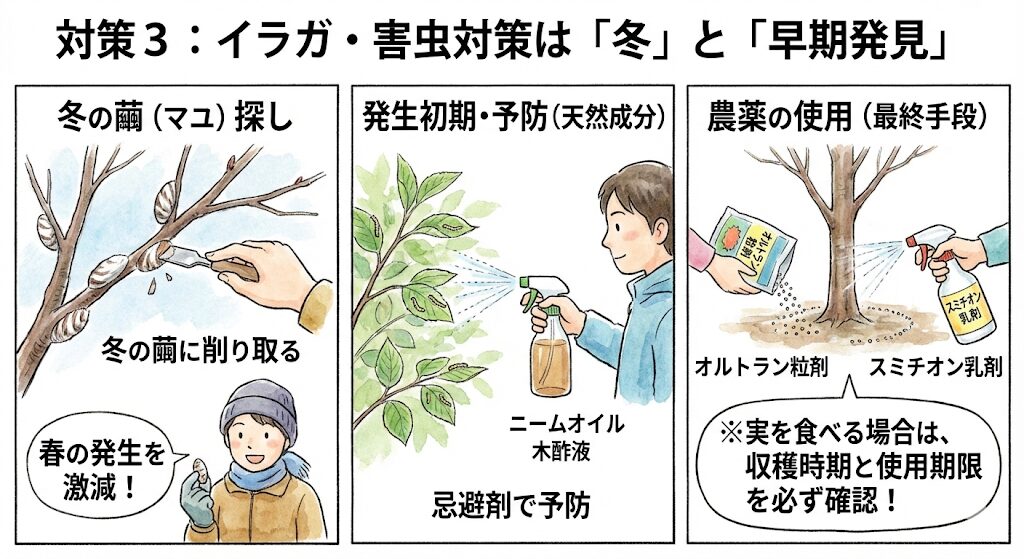 対策３：イラガ・害虫対策は「冬」と「早期発見」

冬の繭（マユ）探し

冬の繭に削り取る

春の発生を激減！

発生初期・予防（天然成分）

ニームオイル
木酢液

忌避剤で予防

農薬の使用（最終手段）

オルトラン粒剤

スミチオン乳剤

オルトラン粒剤

スミチオン乳剤

※実を食べる場合は、収穫時期と使用期限を必ず確認！