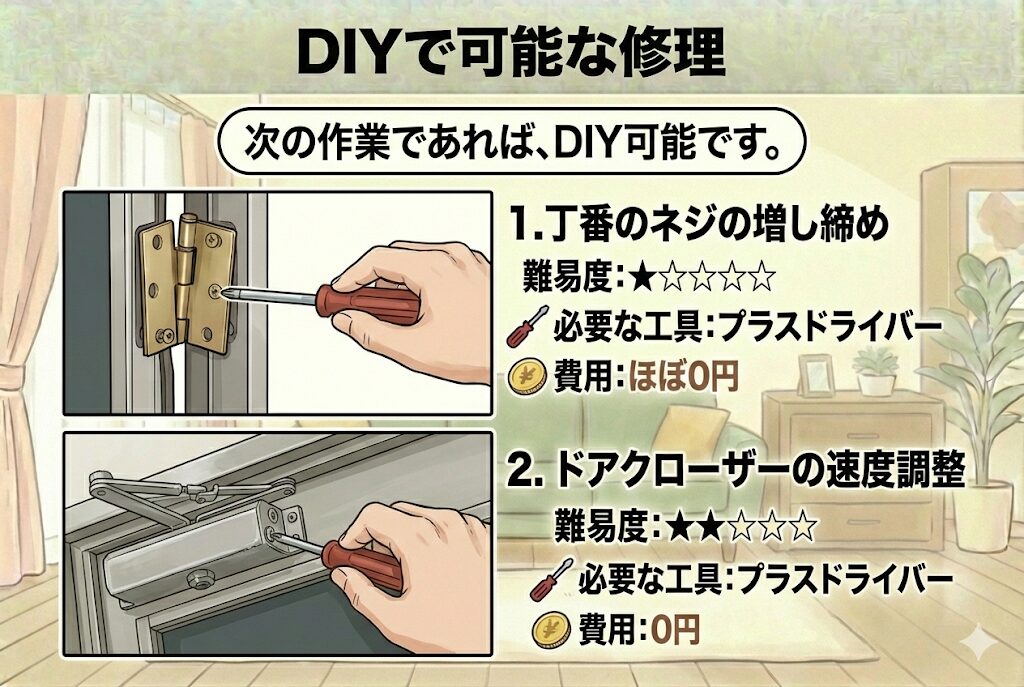 DIYで可能な修理

次の作業であれば、DIY可能です。

1.丁番のネジの増し締め
難易度:★☆☆☆☆
必要な工具:プラスドライバー
費用:ほぼ0円

2. ドアクローザーの速度調整
難易度:★★☆☆☆
必要な工具:プラスドライバー
費用:0円