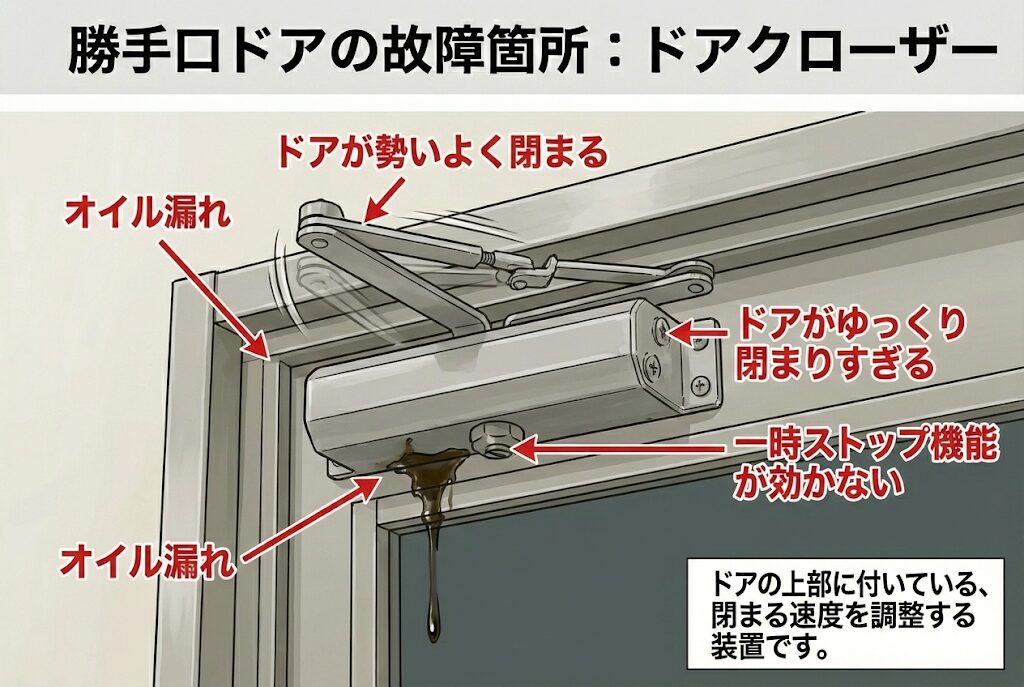 勝手口ドアの故障箇所：ドアクローザー

ドアが勢いよく閉まる

オイル漏れ

ドアがゆっくり閉まりすぎる

一時ストップ機能が効かない

オイル漏れ

ドアの上部に付いている、閉まる速度を調整する装置です。