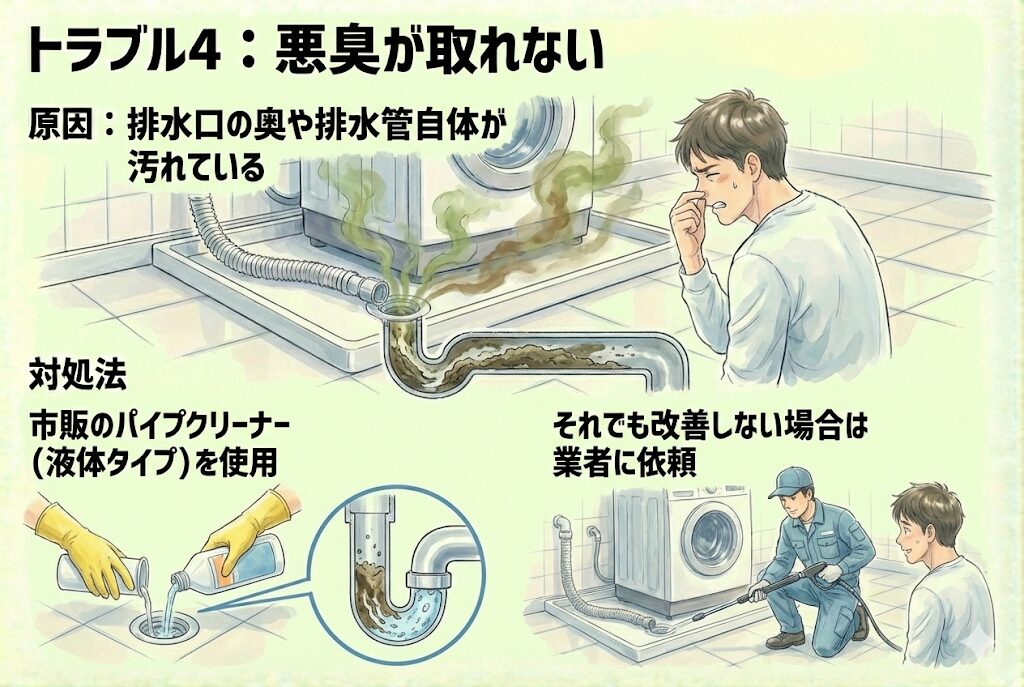 トラブル4：悪臭が取れない

原因：排水口の奥や排水管自体が汚れている

対処法

市販のパイプクリーナー（液体タイプ）を使用

それでも改善しない場合は業者に依頼