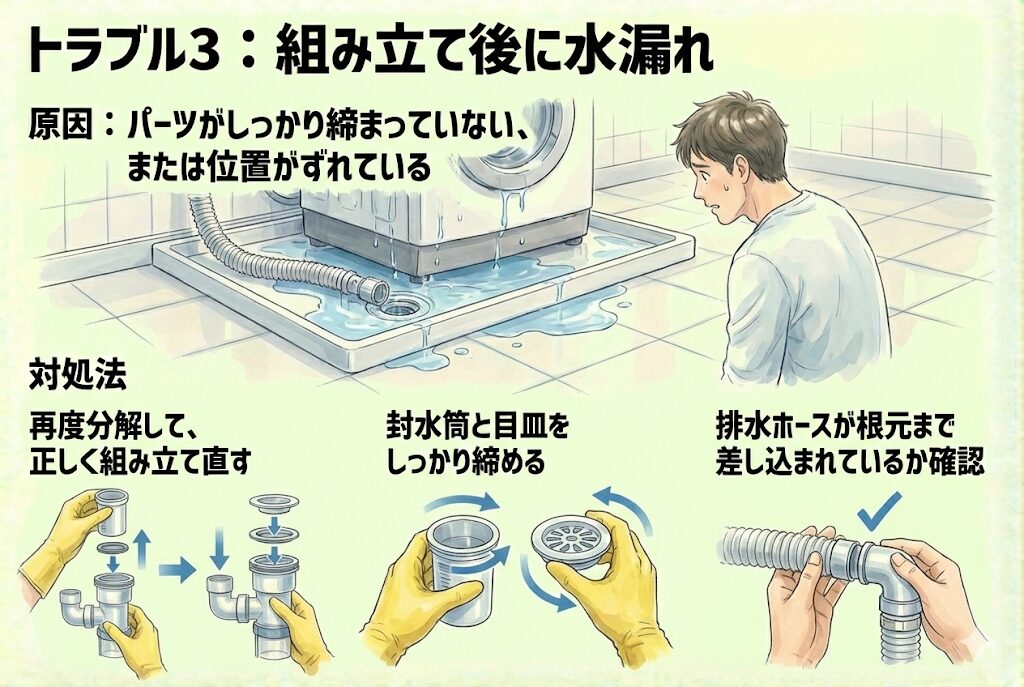 トラブル3：組み立て後に水漏れ

原因：パーツがしっかり締まっていない、または位置がずれている

対処法

再度分解して、正しく組み立て直す

封水筒と目皿をしっかり締める

排水ホースが根元まで差し込まれているか確認