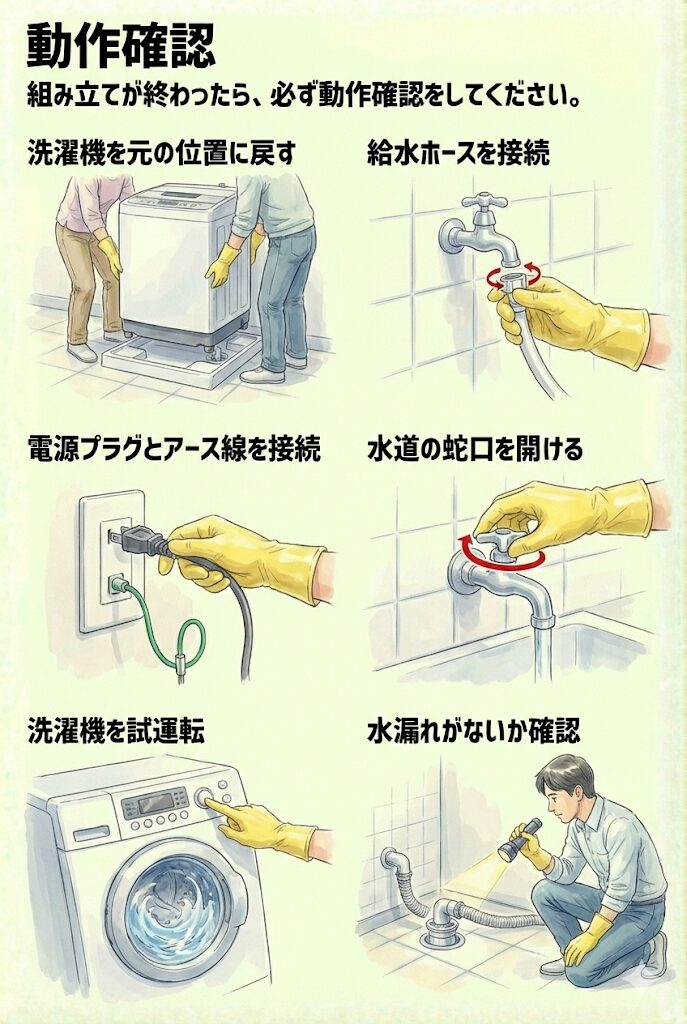 動作確認

組み立てが終わったら、必ず動作確認をしてください。

洗濯機を元の位置に戻す

給水ホースを接続

電源プラグとアース線を接続

水道の蛇口を開ける

洗濯機を試運転

水漏れがないか確認