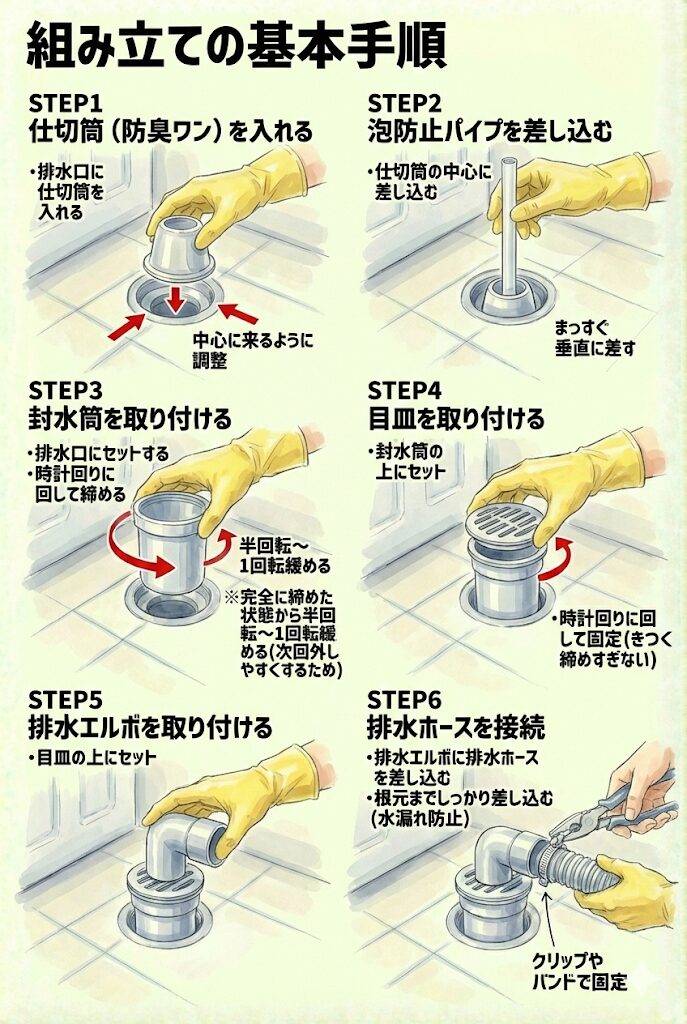 組み立ての基本手順

STEP1
仕切筒（防臭ワン）を入れる

・排水口に仕切筒を入れる

中心に来るように調整

STEP2
泡防止パイプを差し込む

・仕切筒の中心に差し込む

まっすぐ垂直に差す

STEP3
封水筒を取り付ける

・排水口にセットする
・時計回りに回して締める

半回転〜1回転緩める

※完全に締めた状態から半回転〜1回転緩める(次回外しやすくするため)

STEP4
目皿を取り付ける

・封水筒の上にセット

・時計回りに回して固定(きつく締めすぎない)

STEP5
排水エルボを取り付ける

・目皿の上にセット

STEP6
排水ホースを接続

・排水エルボに排水ホースを差し込む
・根元までしっかり差し込む(水漏れ防止)

クリップやバンドで固定