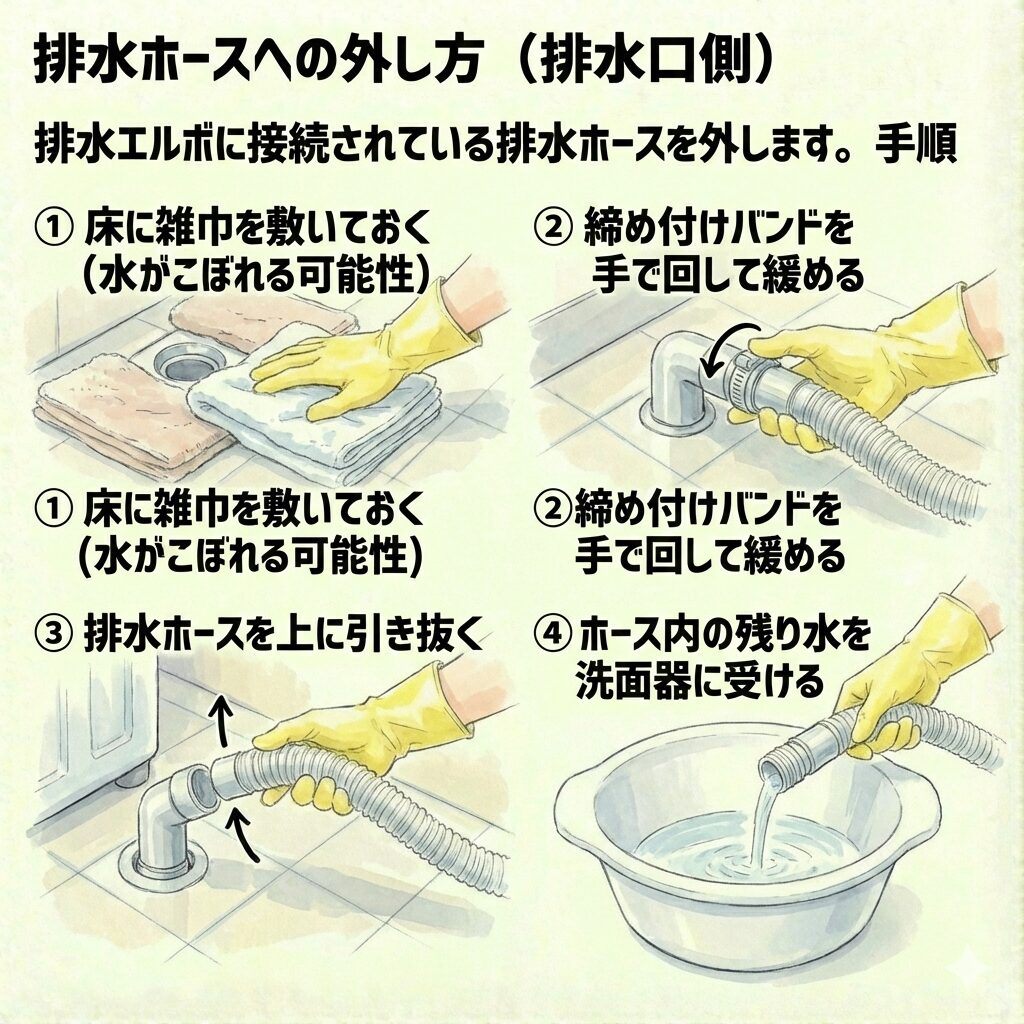 排水ホースへの外し方（排水口側）

排水エルボに接続されている排水ホースを外します。手順

① 床に雑巾を敷いておく（水がこぼれる可能性）

② 締め付けバンドを手で回して緩める

① 床に雑巾を敷いておく（水がこぼれる可能性）

②締め付けバンドを手で回して緩める

③ 排水ホースを上に引き抜く

④ ホース内の残り水を洗面器に受ける