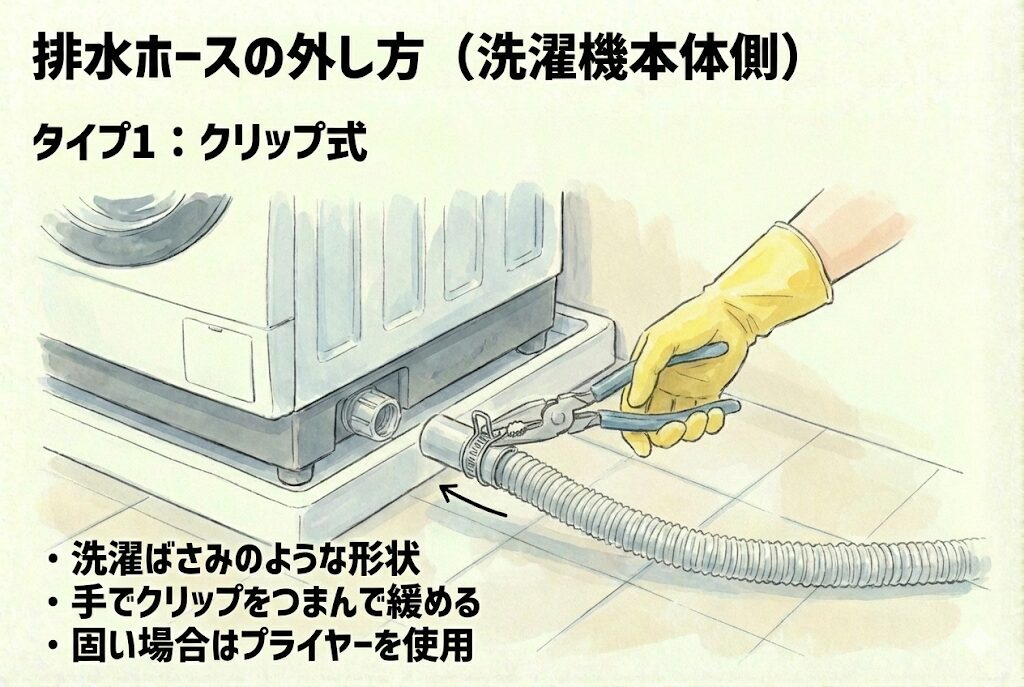 排水ホースの外し方（洗濯機本体側）

タイプ1：クリップ式

・洗濯ばさみのような形状
・手でクリップをつまんで緩める
・固い場合はプライヤーを使用