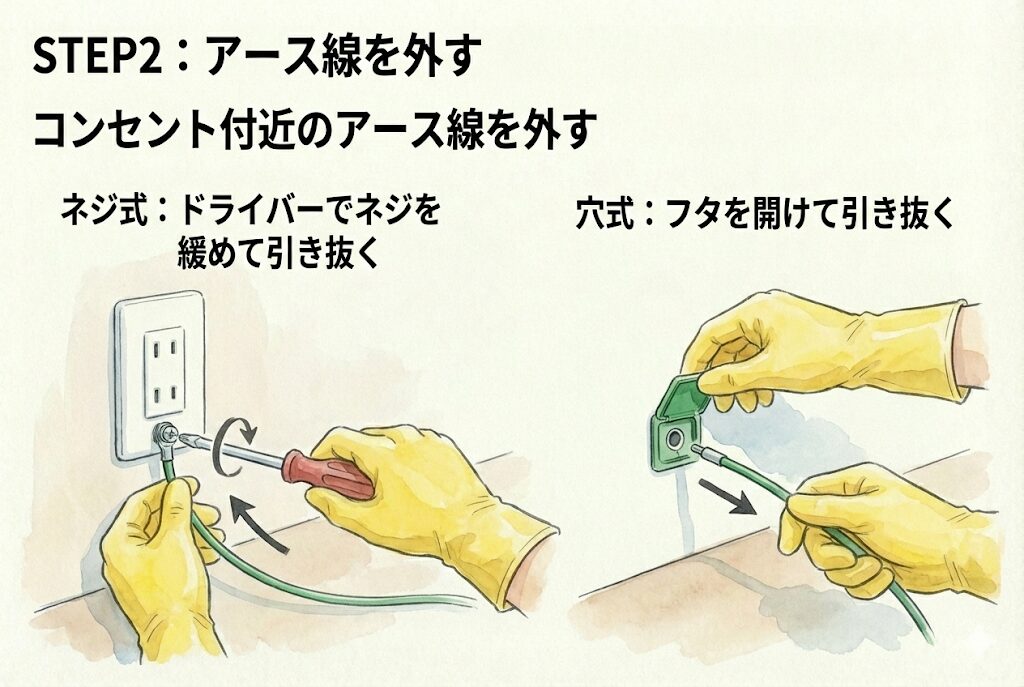 STEP2：アース線を外す

コンセント付近のアース線を外す

ネジ式：ドライバーでネジを緩めて引き抜く

穴式：フタを開けて引き抜く