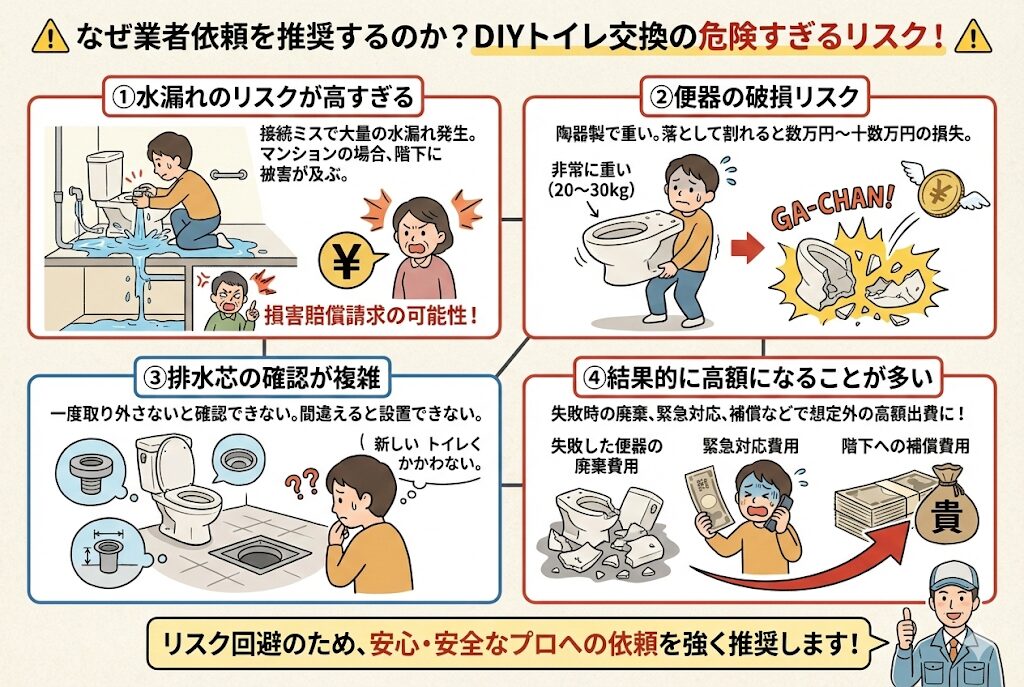 なぜ業者依頼を推奨するのか？DIYトイレ交換の危険すぎるリスク！

①水漏れのリスクが高すぎる

接続ミスで大量の水漏れ発生。マンションの場合、階下に被害が及ぶ。

¥

損害賠償請求の可能性！

②便器の破損リスク

陶器製で重い。落として割れると数万円〜十数万円の損失。

非常に重い（20〜30kg）

GA-CHAN!

¥

③排水芯の確認が複雑

一度取り外さないと確認できない。間違えると設置できない。

新しい トイレく かかわない。

??

④結果的に高額になることが多い

失敗時の廃棄、緊急対応、補償などで想定外の高額出費に！

失敗した便器の廃棄費用

緊急対応費用

階下への補償費用

貴

リスク回避のため、安心・安全なプロへの依頼を強く推奨します！