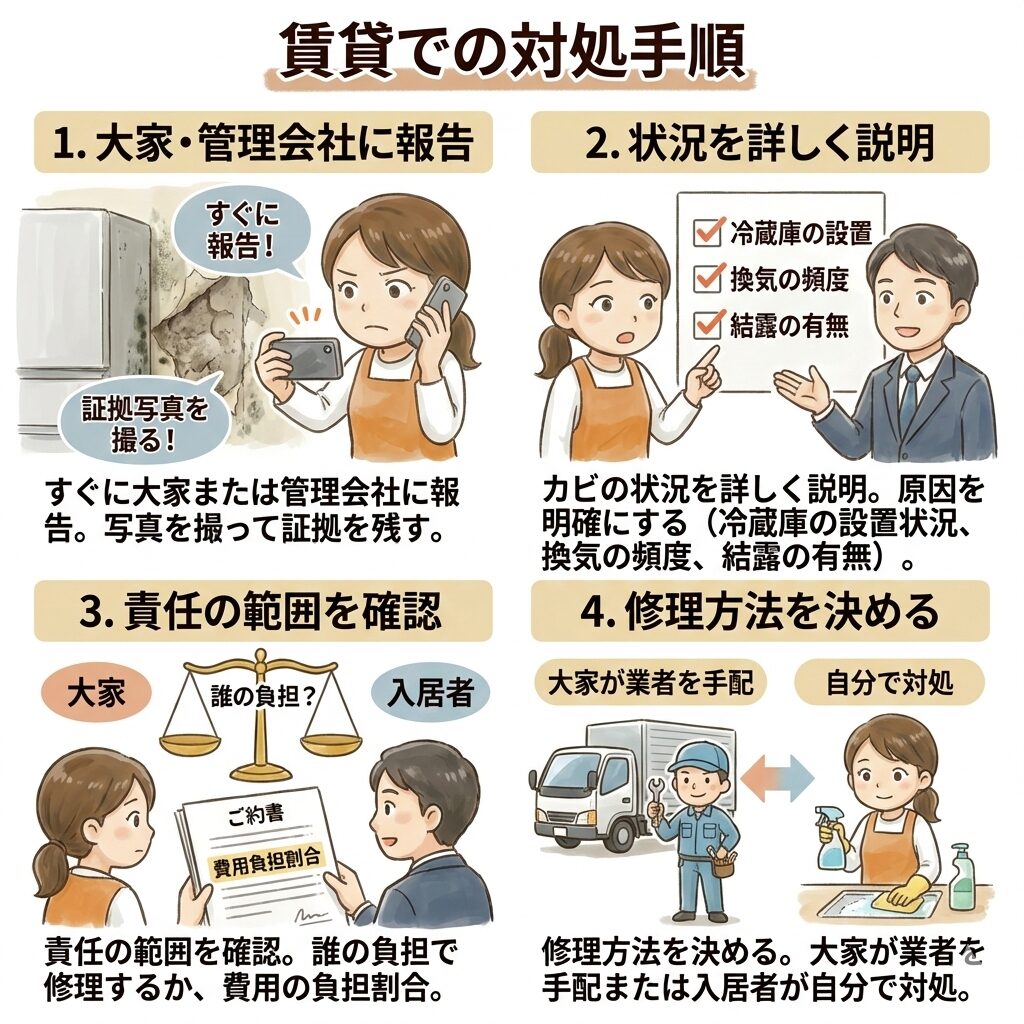 賃貸での対処手順

1. 大家・管理会社に報告

すぐに報告!

証拠写真を撮る!

すぐに大家または管理会社に報告。写真を撮って証拠を残す。

2. 状況を詳しく説明

冷蔵庫の設置
換気の頻度
結露の有無

カビの状況を詳しく説明。原因を明確にする（冷蔵庫の設置状況、換気の頻度、結露の有無）。

3. 責任の範囲を確認

大家

誰の負担?

入居者

ご約書

費用負担割合

責任の範囲を確認。誰の負担で修理するか、費用の負担割合。

4. 修理方法を決める

大家が業者を手配

自分で対処

修理方法を決める。大家が業者を手配または入居者が自分で対処。