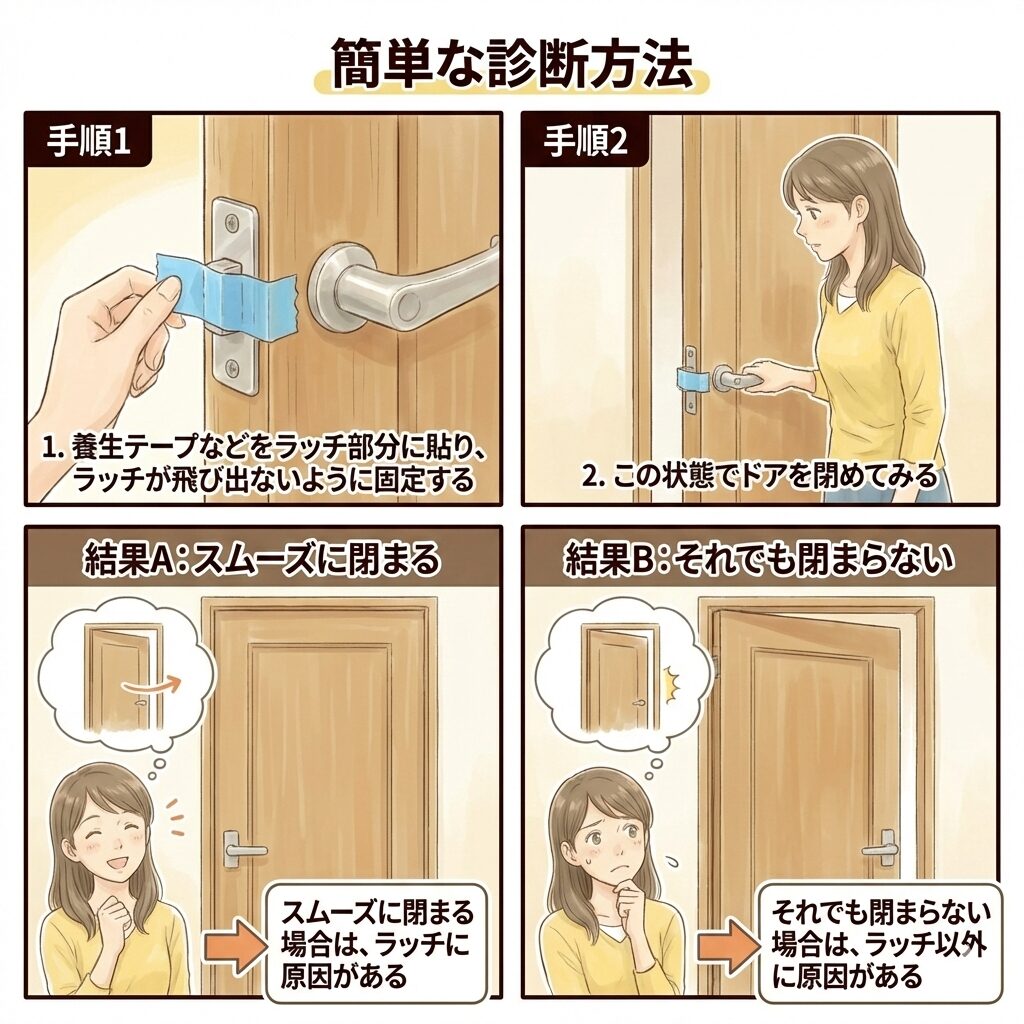 簡単な診断方法

手順1

1. 養生テープなどをラッチ部分に貼り、ラッチが飛び出ないように固定する

手順2

2. この状態でドアを閉めてみる

結果A：スムーズに閉まる

スムーズに閉まる場合は、ラッチに原因がある

結果B：それでも閉まらない

それでも閉まらない場合は、ラッチ以外に原因がある