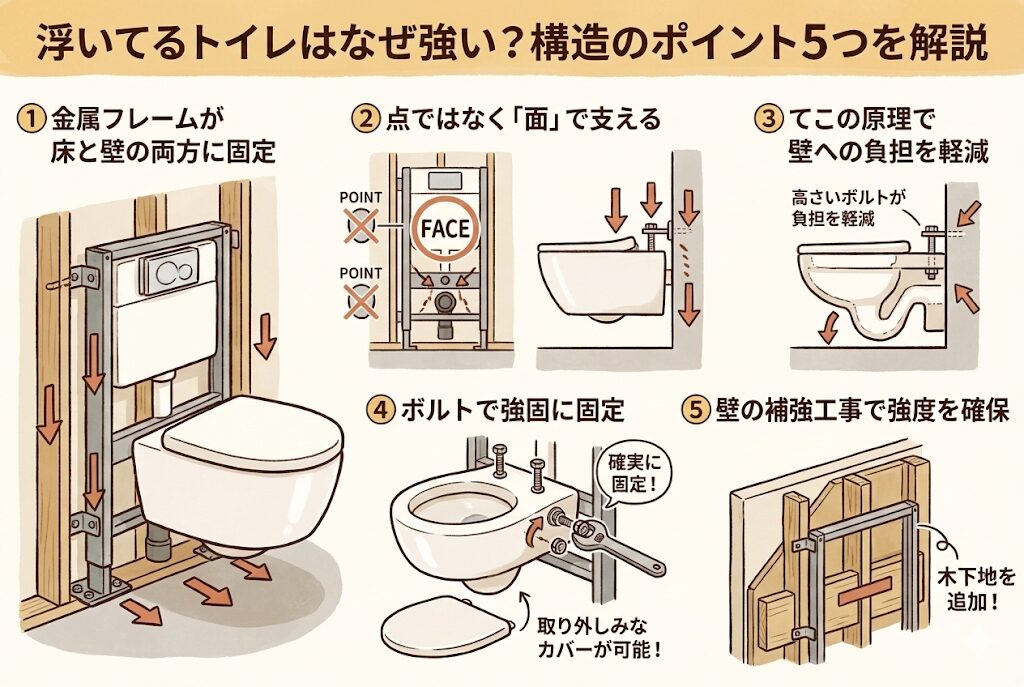 浮いてるトイレはなぜ強い？構造のポイント5つを解説

① 金属フレームが床と壁の両方に固定

② 点ではなく「面」で支える

POINT

POINT

FACE

③ てこの原理で壁への負担を軽減

高さいボルトが負担を軽減

④ ボルトで強固に固定

確実に固定！

取り外しみなカバーが可能！

⑤ 壁の補強工事で強度を確保

木下地を追加！