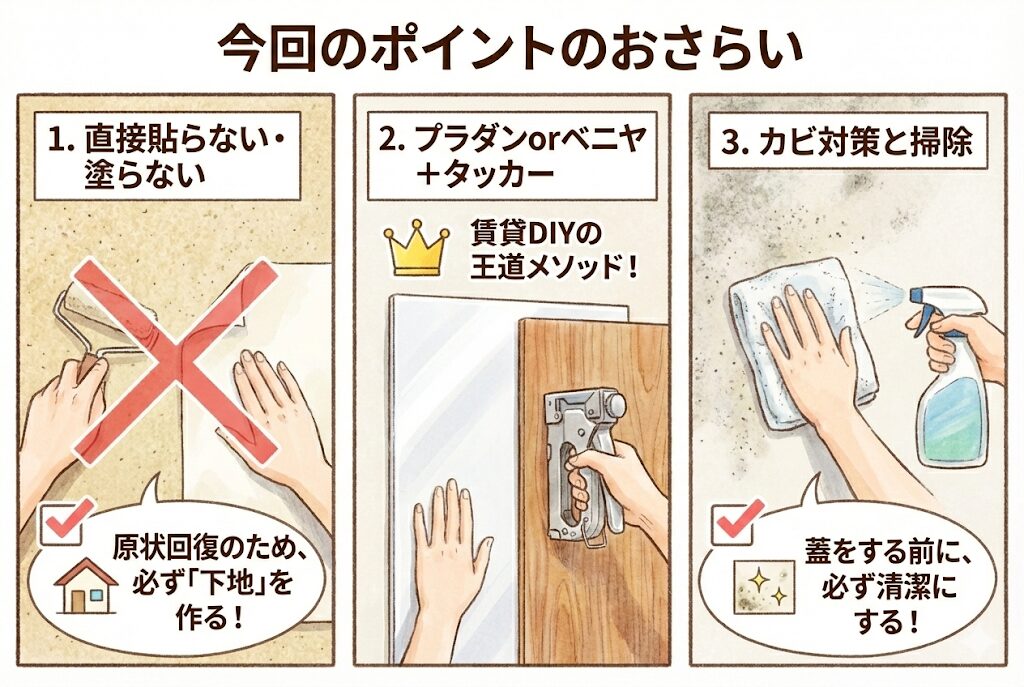 今回のポイントのおさらい

1. 直接貼らない・塗らない

原状回復のため、必ず「下地」を作る！

2. プラダンorベニヤ＋タッカー

賃貸DIYの王道メソッド！

3. カビ対策と掃除

蓋をする前に、必ず清潔にする！