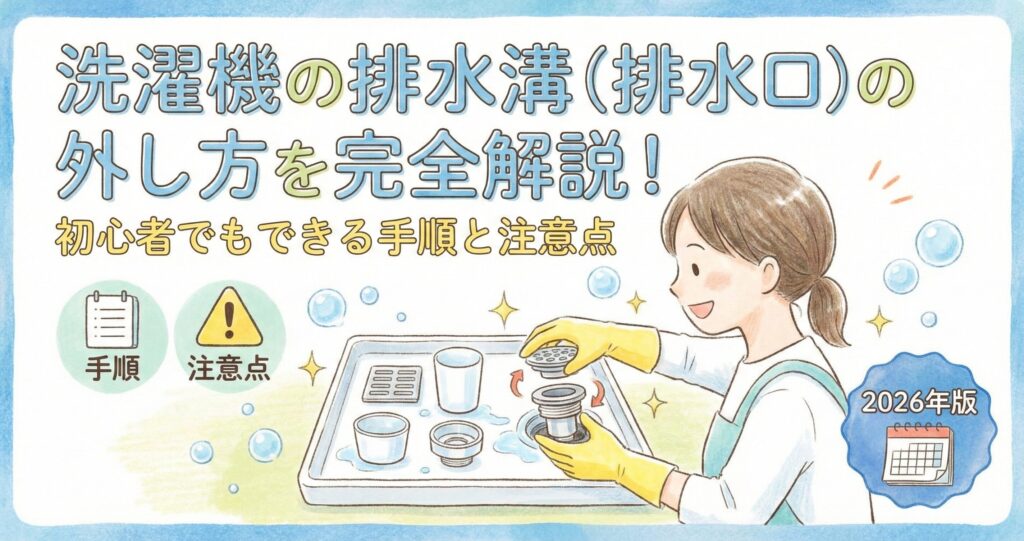 洗濯機の排水溝(排水口)の外し方を完全解説!

初心者でもできる手順と注意点

手順

注意点

2026年版