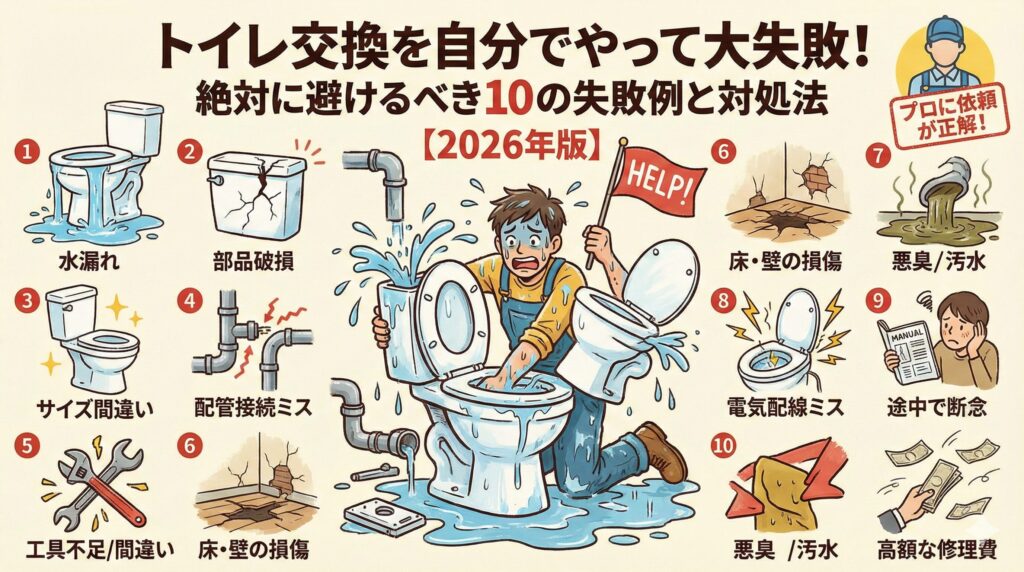 トイレ交換を自分でやって大失敗！
絶対に避けるべき10の失敗例と対処法
【2026年版】

プロに依頼が正解！

1 水漏れ

2 部品破損

3 サイズ間違い

4 配管接続ミス

5 工具不足/間違い

6 床・壁の損傷

HELP!

6 床・壁の損傷

7 悪臭/汚水

8 電気配線ミス

9 MANUAL 途中で断念

10 悪臭 /汚水

高額な修理費