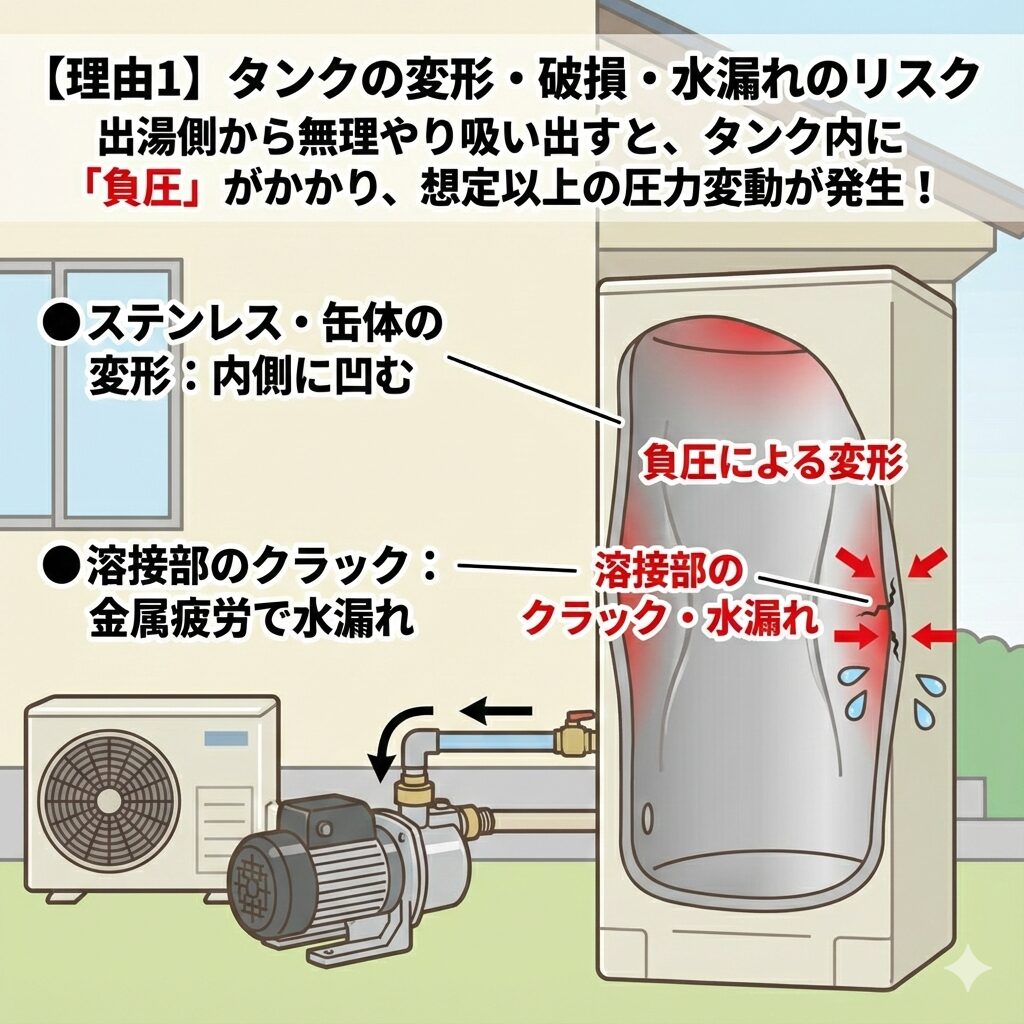 【理由1】タンクの変形・破損・水漏れのリスク
出湯側から無理やり吸い出すと、タンク内に「負圧」がかかり、想定以上の圧力変動が発生！

●ステンレス・缶体の変形：内側に凹む

負圧による変形

●溶接部のクラック：金属疲労で水漏れ

溶接部のクラック・水漏れ