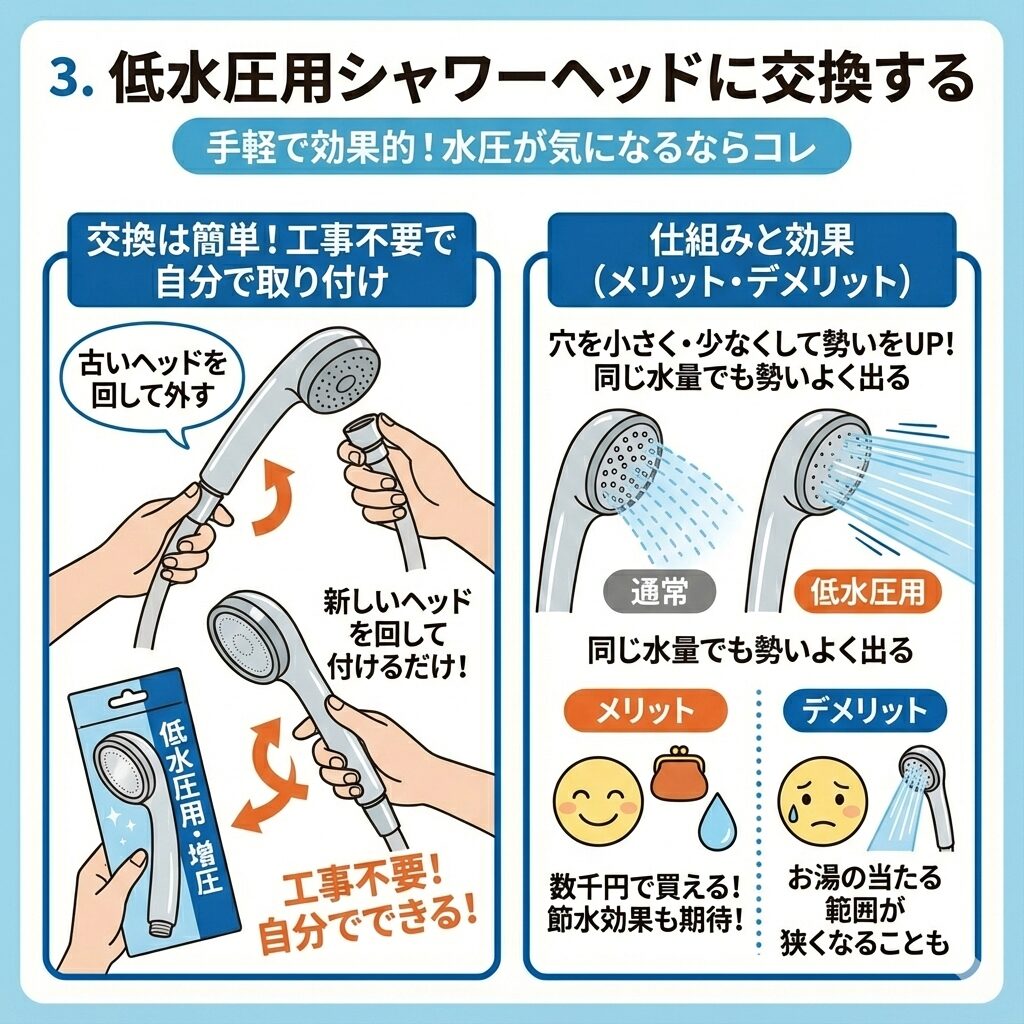 3. 低水圧用シャワーヘッドに交換する

手軽で効果的！水圧が気になるならコレ

交換は簡単！工事不要で自分で取り付け

古いヘッドを回して外す

新しいヘッドを回して付けるだけ！

低水圧用・増圧

工事不要！自分でできる！

仕組みと効果（メリット・デメリット）

穴を小さく・少なくして勢いをUP！同じ水量でも勢いよく出る

通常

低水圧用

同じ水量でも勢いよく出る

メリット

数千円で買える！節水効果も期待！

デメリット

お湯の当たる範囲が狭くなることも