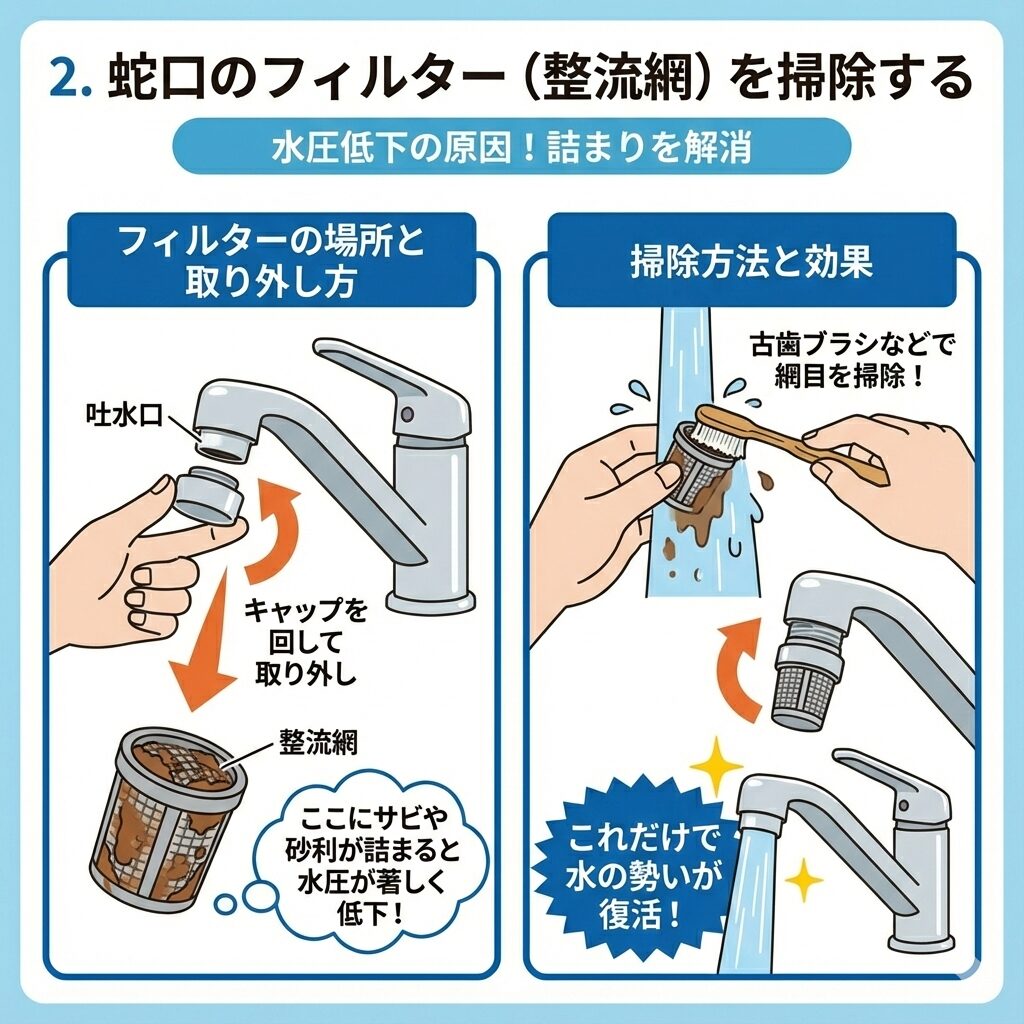 2. 蛇口のフィルター（整流網）を掃除する

水圧低下の原因！詰まりを解消

フィルターの場所と取り外し方

吐水口

キャップを回して取り外し

整流網

ここにサビや砂利が詰まると水圧が著しく低下！

掃除方法と効果

古歯ブラシなどで網目を掃除！

これだけで水の勢いが復活！