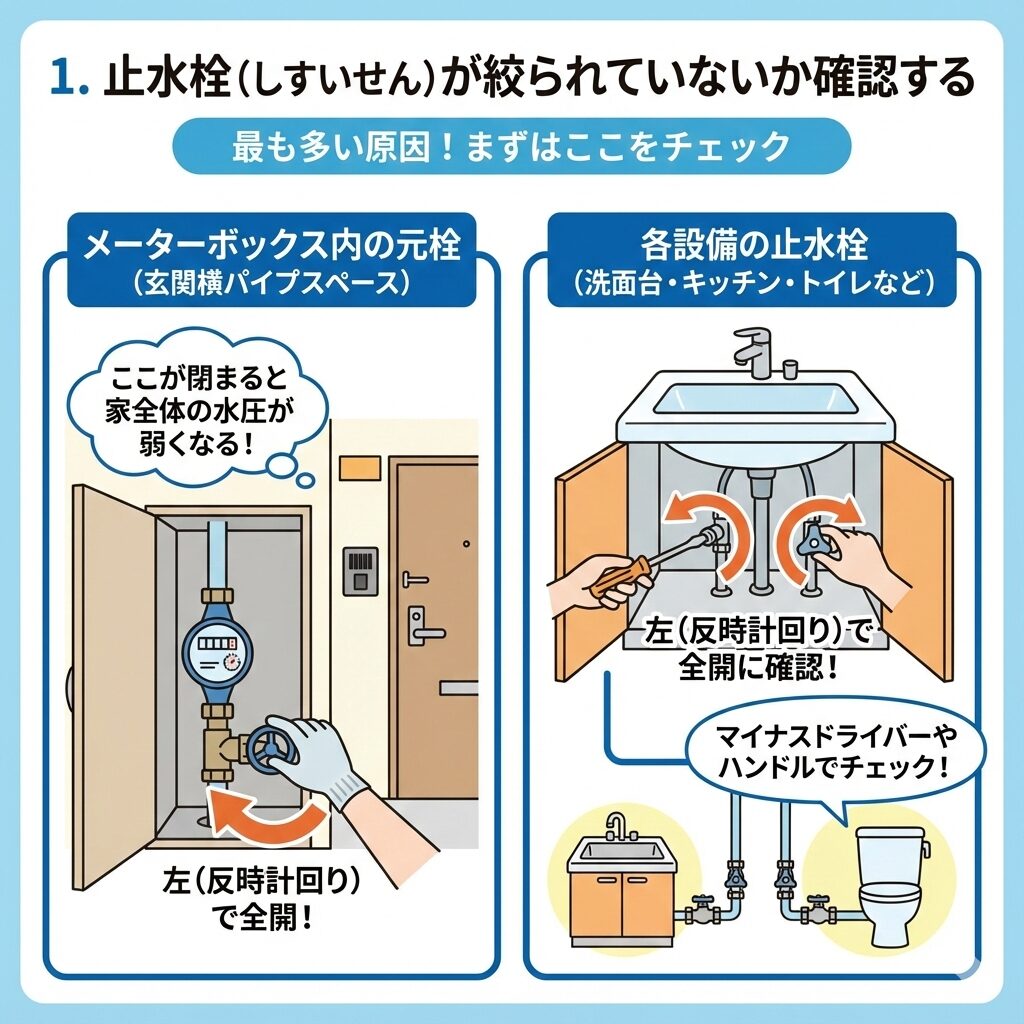 1. 止水栓（しすいせん）が絞られていないか確認する

最も多い原因！まずはここをチェック

メーターボックス内の元栓
（玄関横パイプスペース）

ここが閉まると家全体の水圧が弱くなる！

左（反時計回り）で全開！

各設備の止水栓
（洗面台・キッチン・トイレなど）

左（反時計回り）で全開に確認！

マイナスドライバーやハンドルでチェック！