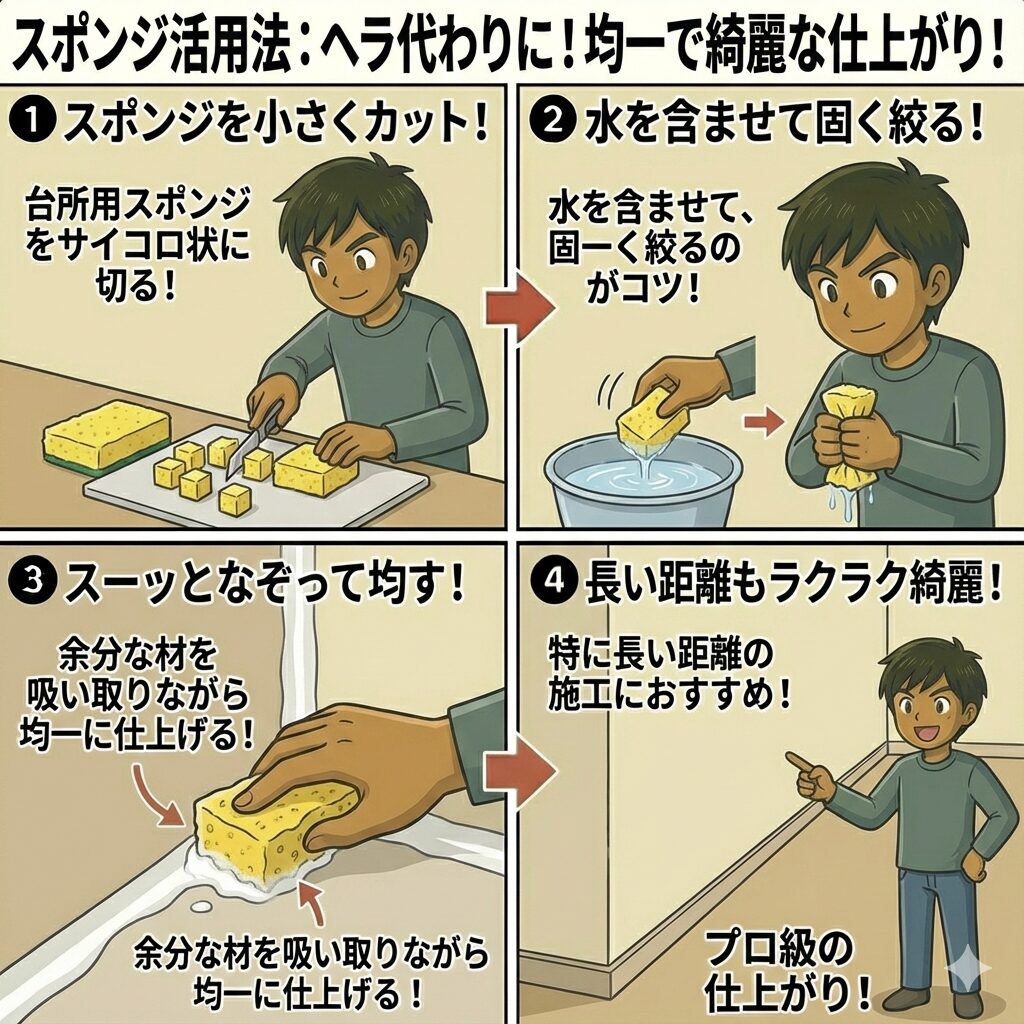 スポンジ活用法：ヘラ代わりに！均一で綺麗な仕上がり！

❶ スポンジを小さくカット！

台所用スポンジをサイコロ状に切る！

❷ 水を含ませて固く絞る！

水を含ませて、固ーく絞るのがコツ！

❸ スーッとなぞって均す！

余分な材を吸い取りながら均一に仕上げる！

余分な材を吸い取りながら均一に仕上げる！

❹ 長い距離もラクラク綺麗！

特に長い距離の施工におすすめ！

プロ級の仕上がり！