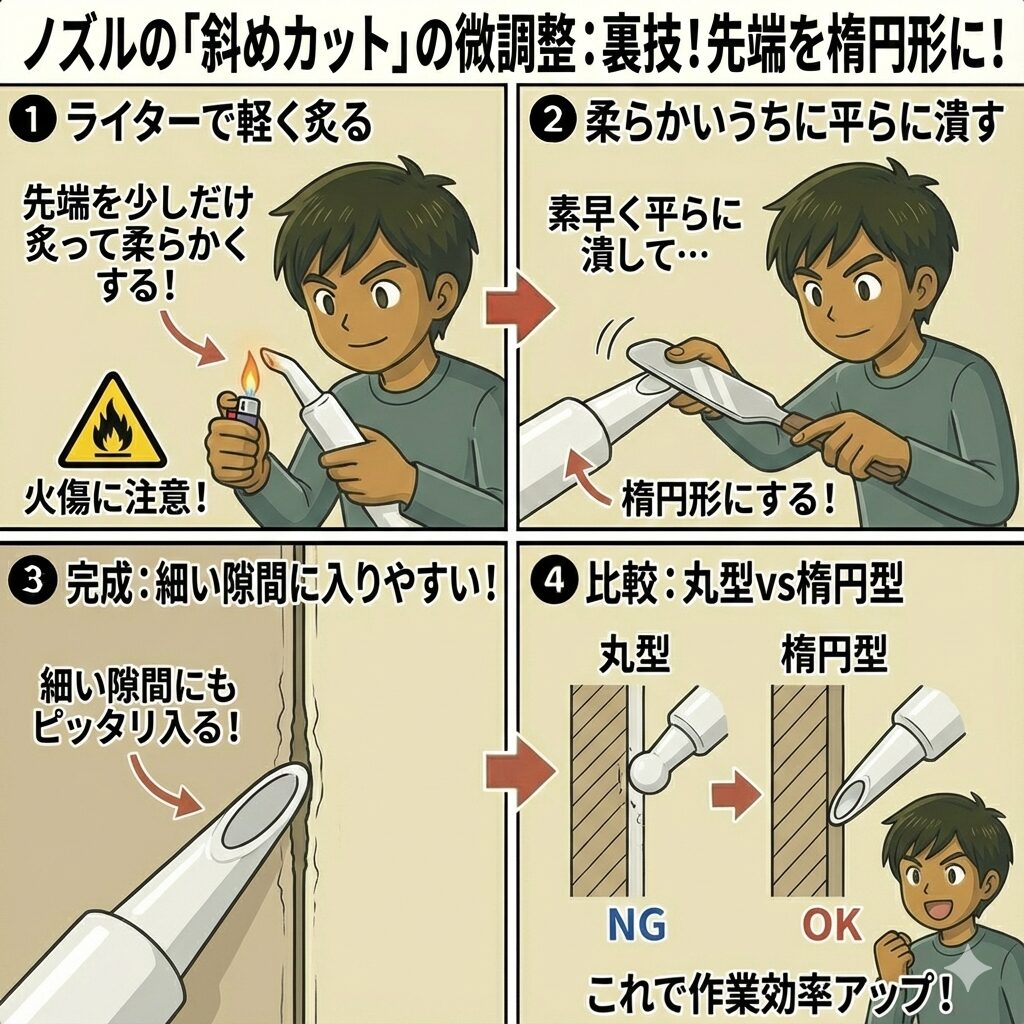 ノズルの「斜めカット」の微調整：裏技！先端を楕円形に！

❶ ライターで軽く炙る

先端を少しだけ炙って柔らかくする！

火傷に注意！

❷ 柔らかいうちに平らに潰す

素早く平らに潰して…

楕円形にする！

❸ 完成：細い隙間に入りやすい！

細い隙間にもピッタリ入る！

❹ 比較：丸型vs楕円型

丸型

楕円型

NG

OK

これで作業効率アップ！