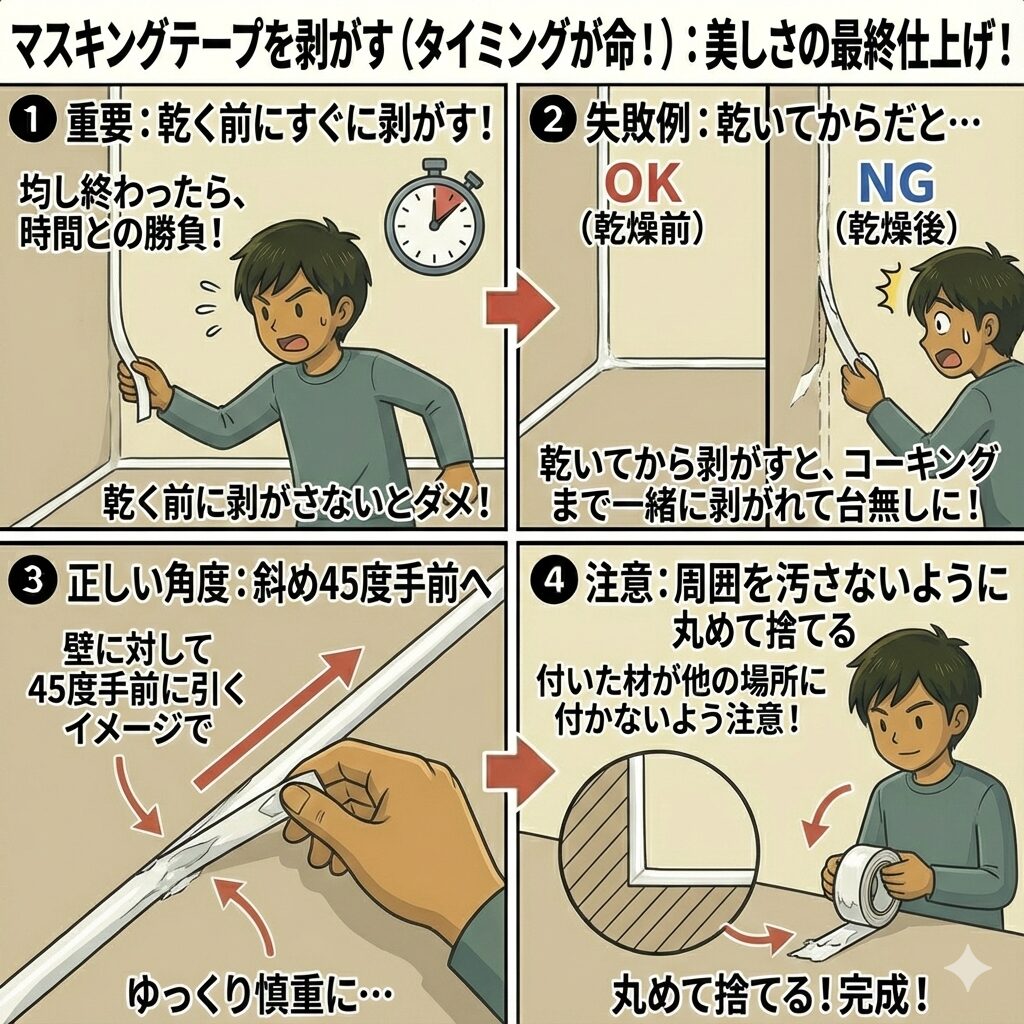 マスキングテープを剥がす（タイミングが命！）：美しさの最終仕上げ！

❶ 重要：乾く前にすぐに剥がす！

均し終わったら、時間との勝負！

乾く前に剥がさないとダメ！

❷ 失敗例：乾いてからだと…

OK
（乾燥前）

NG
（乾燥後）

乾いてから剥がすと、コーキングまで一緒に剥がれて台無しに！

❸ 正しい角度：斜め45度手前へ

壁に対して45度手前に引くイメージで

ゆっくり慎重に…

❹ 注意：周囲を汚さないように丸めて捨てる

付いた材が他の場所に付かないよう注意！

丸めて捨てる！完成！