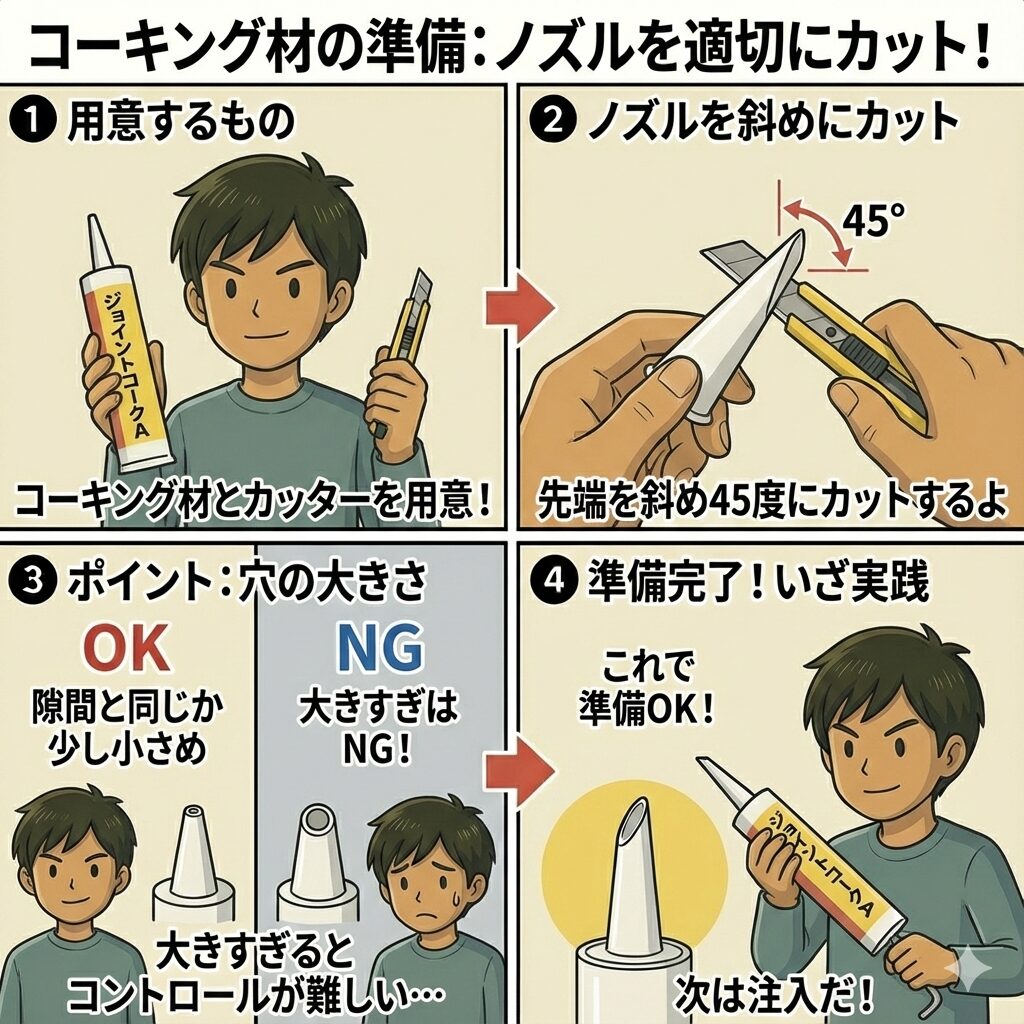 コーキング材の準備：ノズルを適切にカット！

❶ 用意するもの

ジョイントコークA

コーキング材とカッターを用意！

❷ ノズルを斜めにカット

45°

先端を斜め45度にカットするよ

❸ ポイント：穴の大きさ

OK

隙間と同じか少し小さめ

NG

大きすぎはNG！

大きすぎるとコントロールが難しい…

❹ 準備完了！いざ実践

これで準備OK！

ジョイントコークA

次は注入だ！