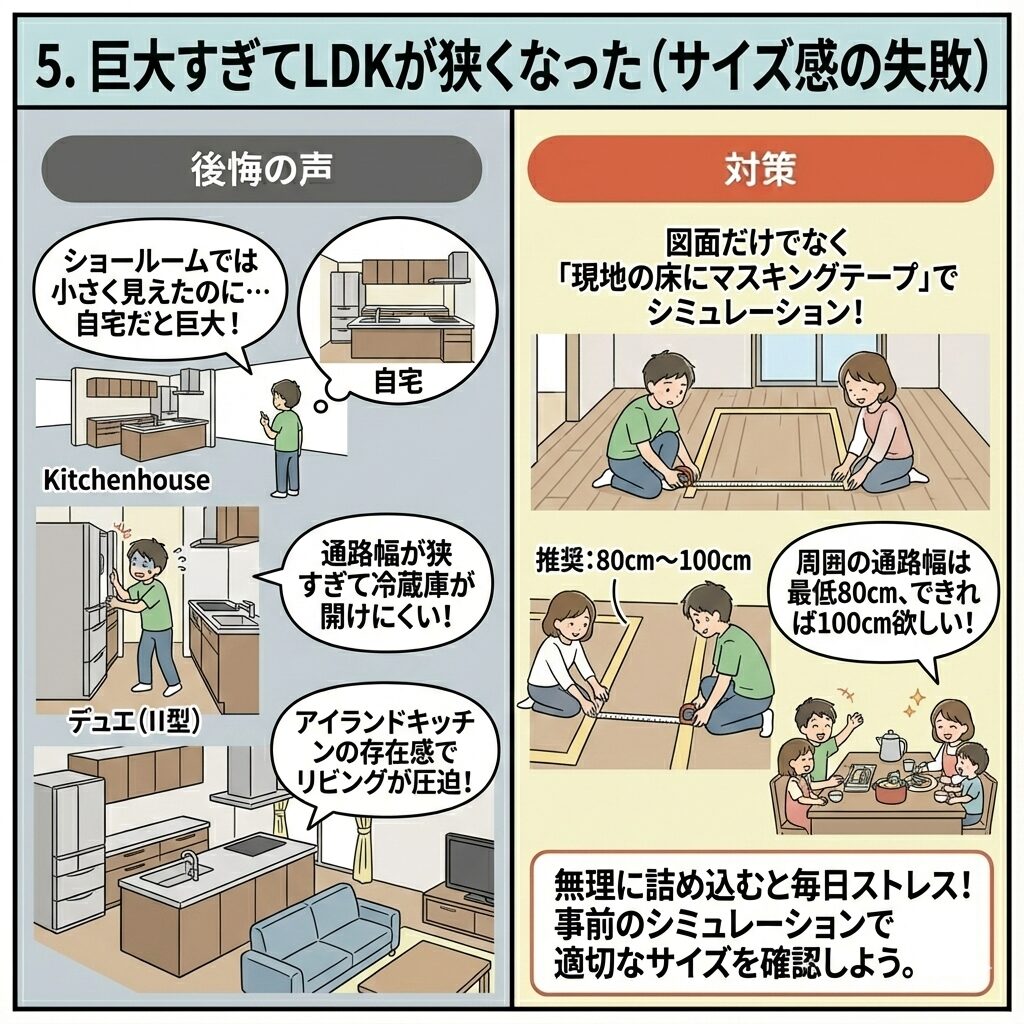 5. 巨大すぎてLDKが狭くなった（サイズ感の失敗）

後悔の声

ショールームでは小さく見えたのに…自宅だと巨大！

自宅

Kitchenhouse

通路幅が狭すぎて冷蔵庫が開けにくい！

デュエ（II型）

アイランドキッチンの存在感でリビングが圧迫！

対策

図面だけでなく「現地の床にマスキングテープ」でシミュレーション！

推奨：80cm〜100cm

周囲の通路幅は最低80cm、できれば100cm欲しい！

無理に詰め込むと毎日ストレス！事前のシミュレーションで適切なサイズを確認しよう。