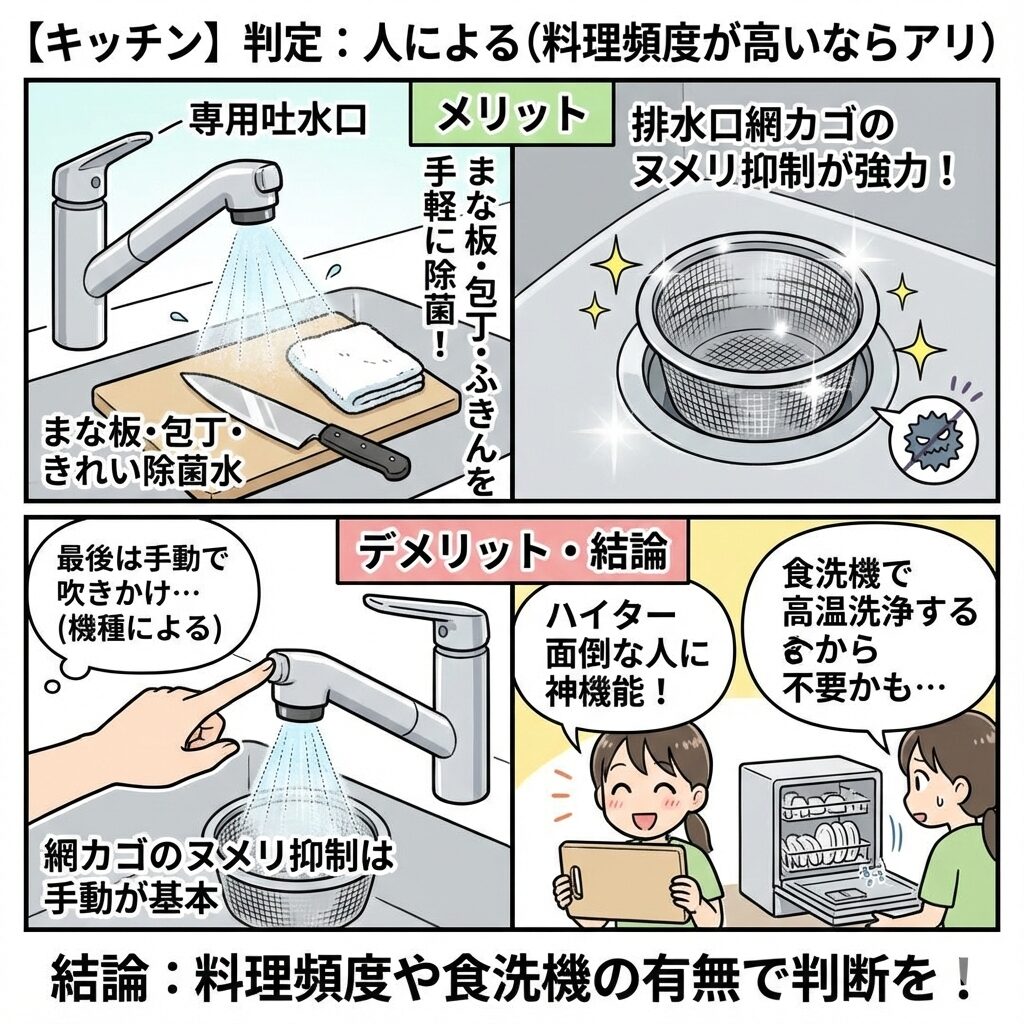 【キッチン】判定：人による(料理頻度が高いならアリ)

メリット

専用吐水口

まな板・包丁・ふきんを手軽に除菌！

まな板・包丁・きれい除菌水

排水口網カゴのヌメリ抑制が強力！

デメリット・結論

最後は手動で吹きかけ…(機種による)

網カゴのヌメリ抑制は手動が基本

ハイター面倒な人に神機能！

食洗機で高温洗浄するから不要かも…

結論：料理頻度や食洗機の有無で判断を！