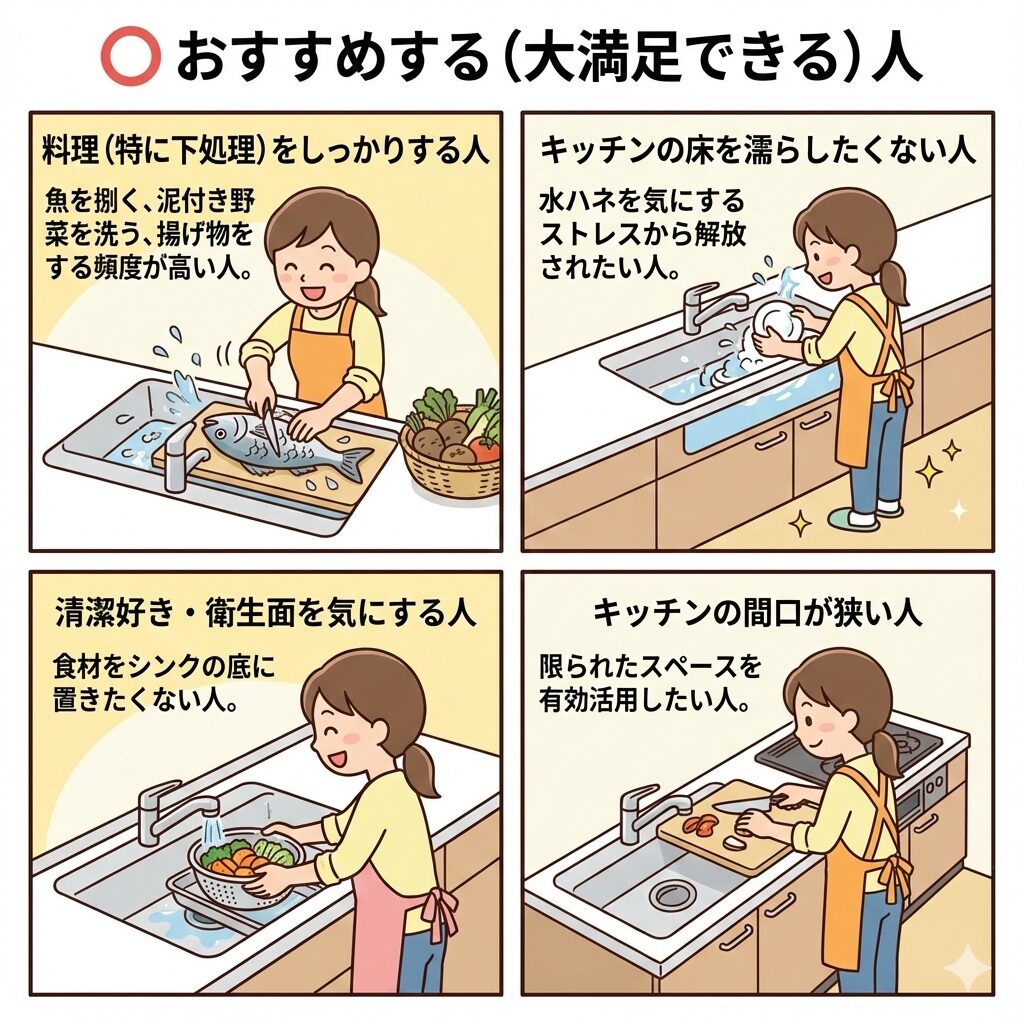 ○ おすすめする（大満足できる）人

料理（特に下処理）をしっかりする人

魚を捌く、泥付き野菜を洗う、揚げ物をする頻度が高い人。

キッチンの床を濡らしたくない人

水ハネを気にするストレスから解放されたい人。

清潔好き・衛生面を気にする人

食材をシンクの底に置きたくない人。

キッチンの間口が狭い人

限られたスペースを有効活用したい人。