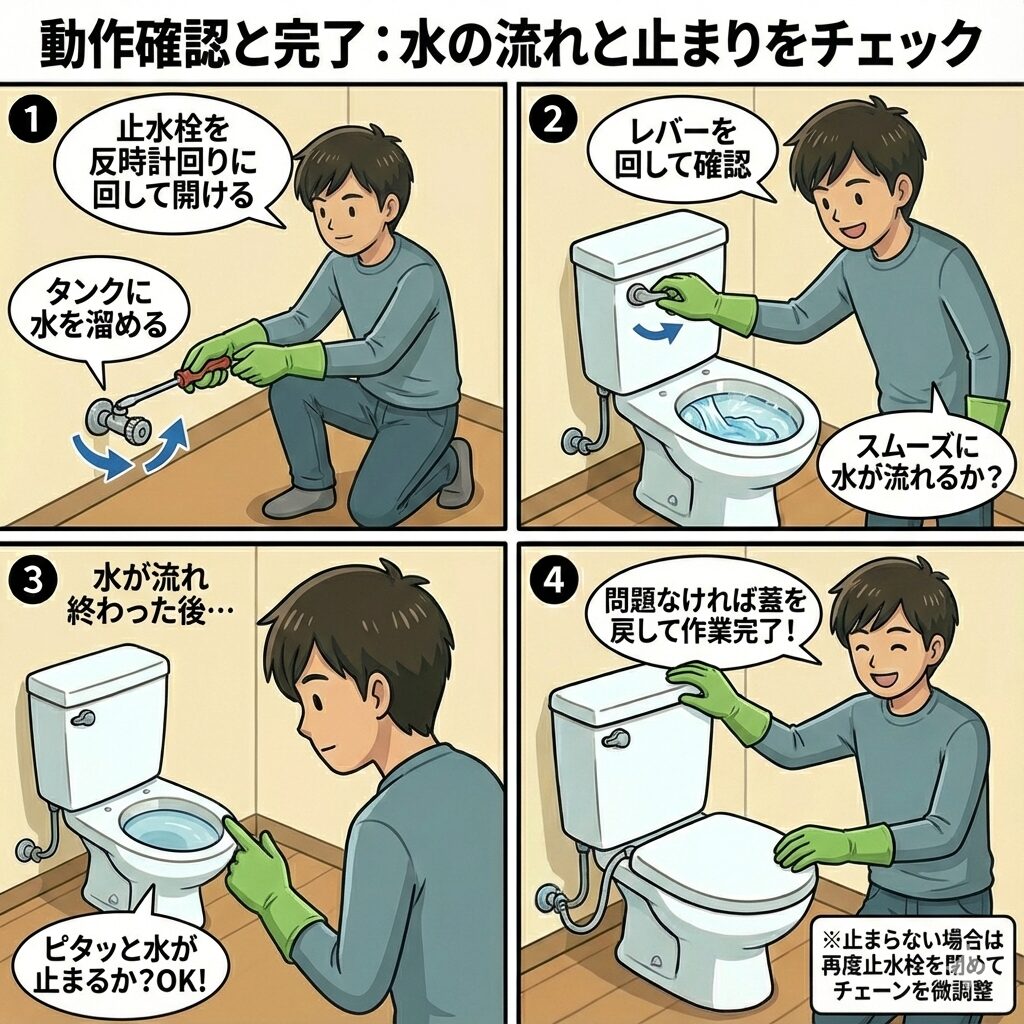 動作確認と完了：水の流れと止まりをチェック

1

止水栓を反時計回りに回して開ける

タンクに水を溜める

2

レバーを回して確認

スムーズに水が流れるか？

3

水が流れ終わった後…

ピタッと水が止まるか？OK!

4

問題なければ蓋を戻して作業完了！

※止まらない場合は再度止水栓を閉めてチェーンを微調整