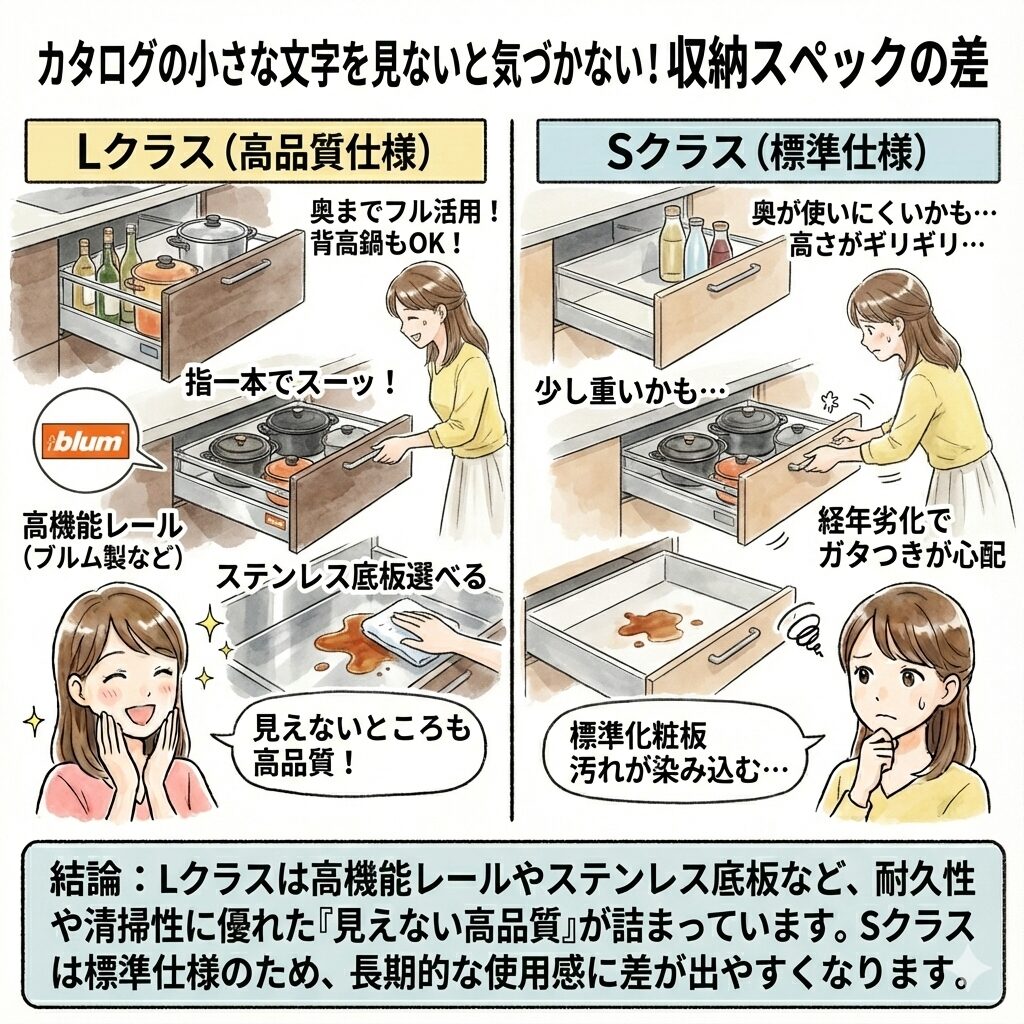 カタログの小さな文字を見ないと気づかない！収納スペックの差

Lクラス（高品質仕様）

奥までフル活用！
背高鍋もOK！

指一本でスーッ！

blum

高機能レール
（ブルム製など）

ステンレス底板選べる

見えないところも
高品質！

Sクラス（標準仕様）

奥が使いにくいかも…
高さがギリギリ…

少し重いかも…

経年劣化で
ガタつきが心配

標準化粧板
汚れが染み込む…

結論：Lクラスは高機能レールやステンレス底板など、耐久性や清掃性に優れた『見えない高品質』が詰まっています。Sクラスは標準仕様のため、長期的な使用感に差が出やすくなります。