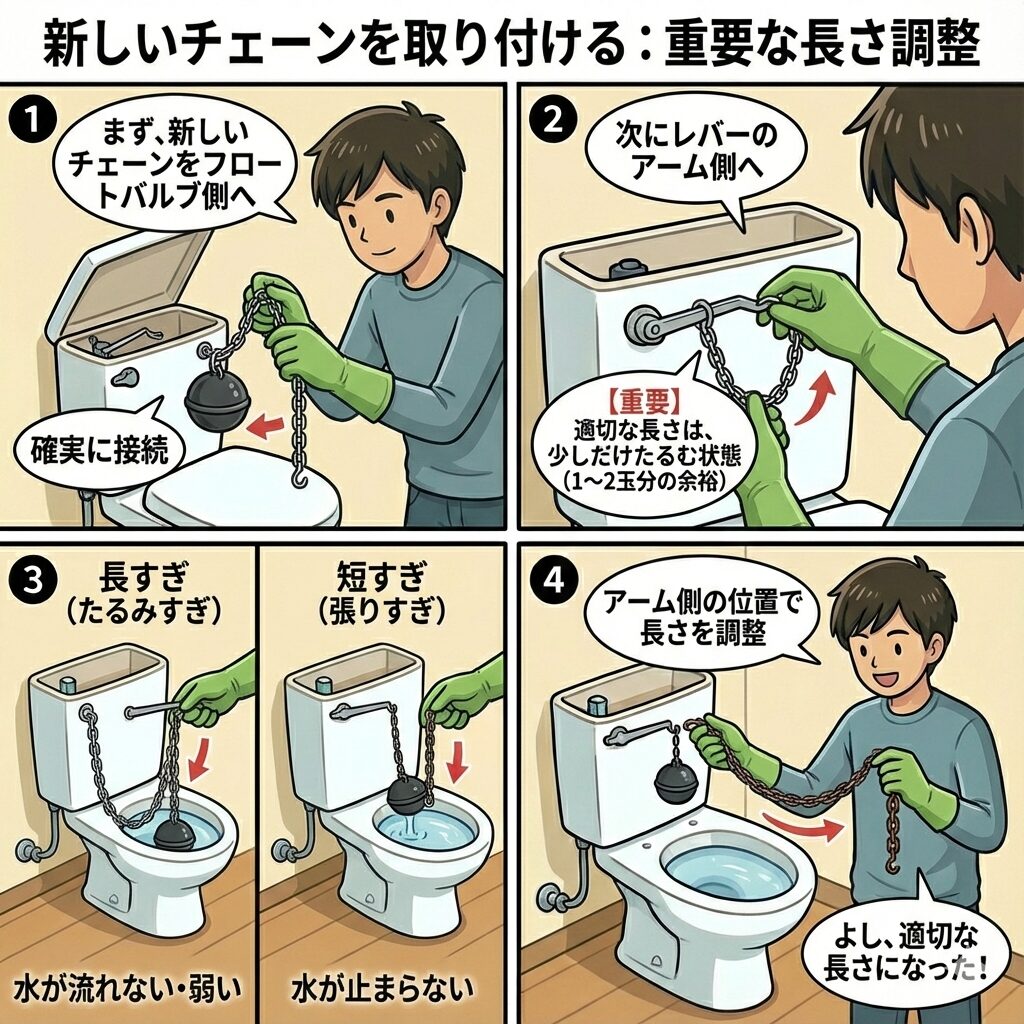 新しいチェーンを取り付ける：重要な長さ調整

1

まず、新しいチェーンをフロートバルブ側へ

確実に接続

2

次にレバーのアーム側へ

【重要】
適切な長さは、少しだけたるむ状態（1〜2玉分の余裕）

3

長すぎ（たるみすぎ）

水が流れない・弱い

短すぎ（張りすぎ）

水が止まらない

4

アーム側の位置で長さを調整

よし、適切な長さになった！