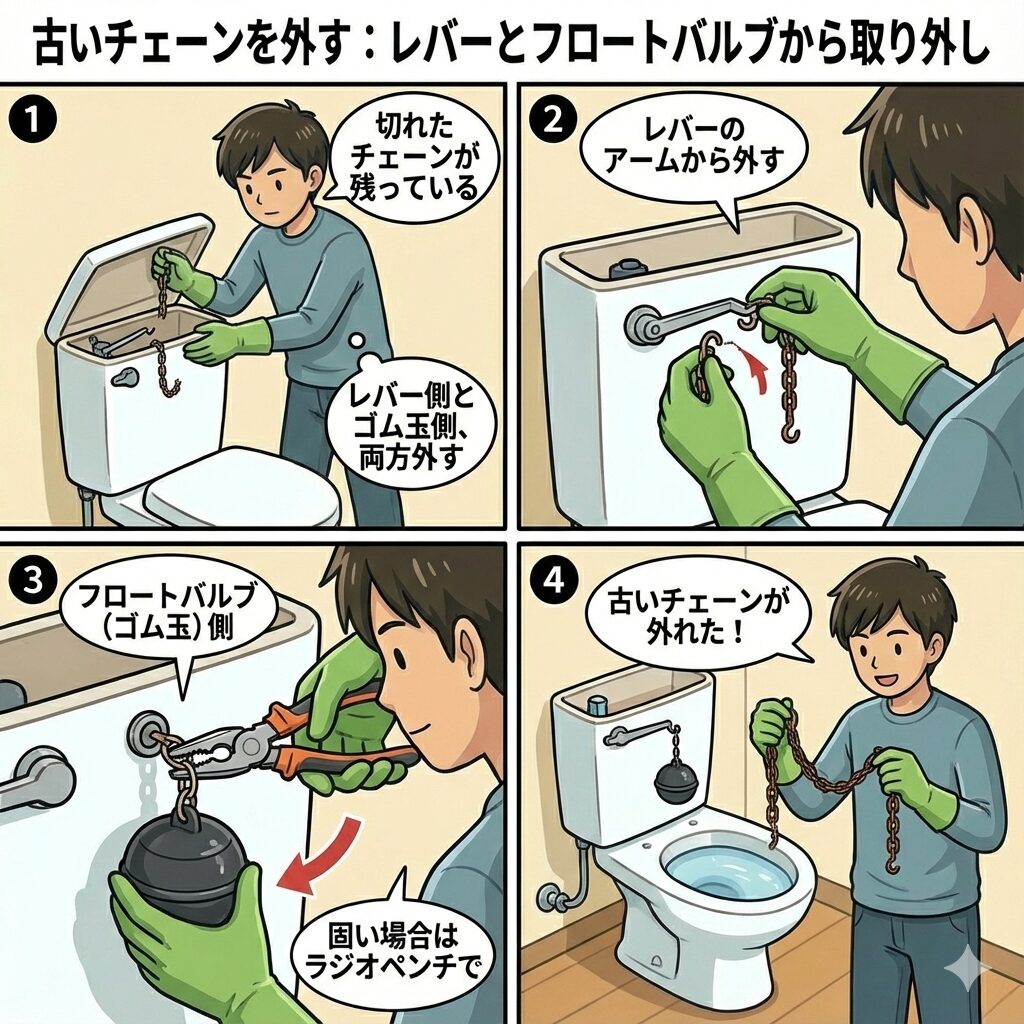 古いチェーンを外す：レバーとフロートバルブから取り外し

1
切れたチェーンが残っている
レバー側とゴム玉側、両方外す

2
レバーのアームから外す

3
フロートバルブ（ゴム玉）側
固い場合はラジオペンチで

4
古いチェーンが外れた！