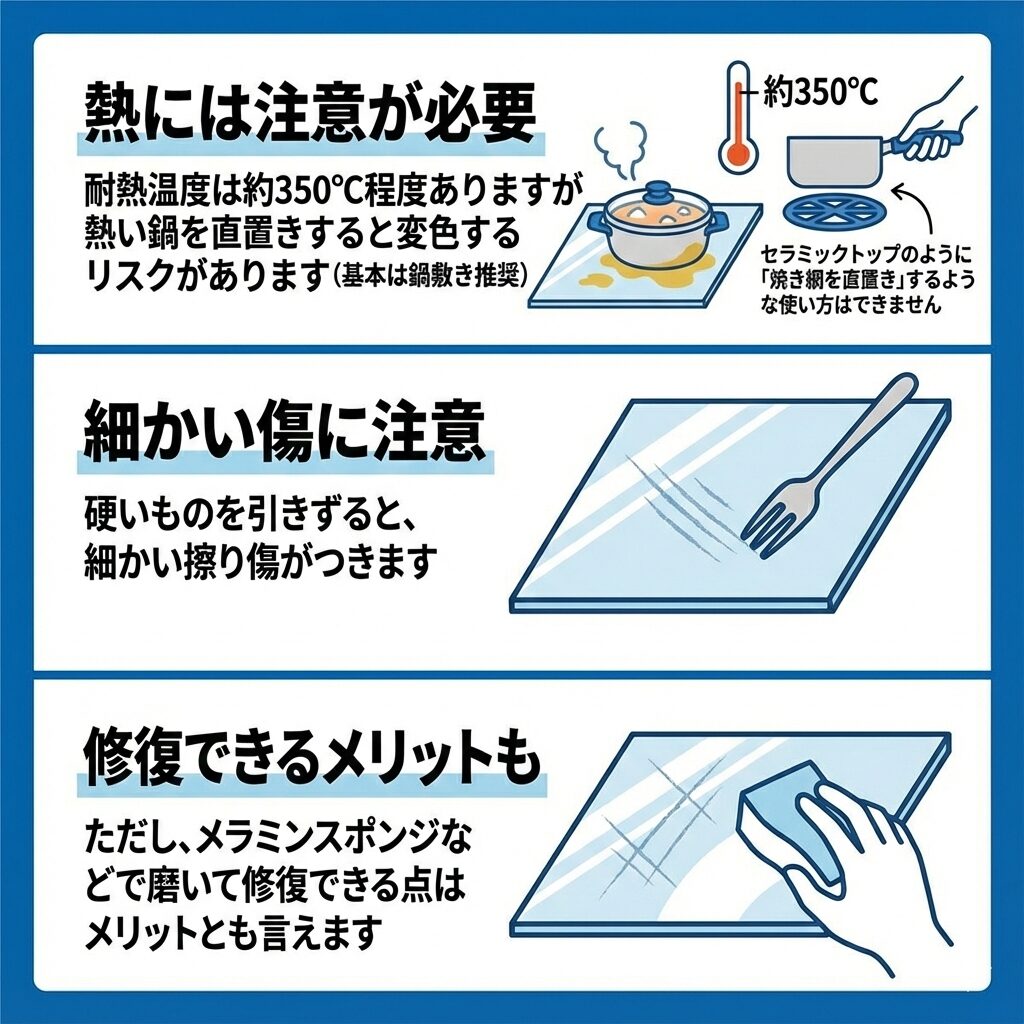 熱には注意が必要

耐熱温度は約350°C程度ありますが熱い鍋を直置きすると変色するリスクがあります(基本は鍋敷き推奨)

約350°C

セラミックトップのように「焼き網を直置き」するような使い方はできません

細かい傷に注意

硬いものを引きずると、細かい擦り傷がつきます

修復できるメリットも

ただし、メラミンスポンジなどで磨いて修復できる点はメリットとも言えます