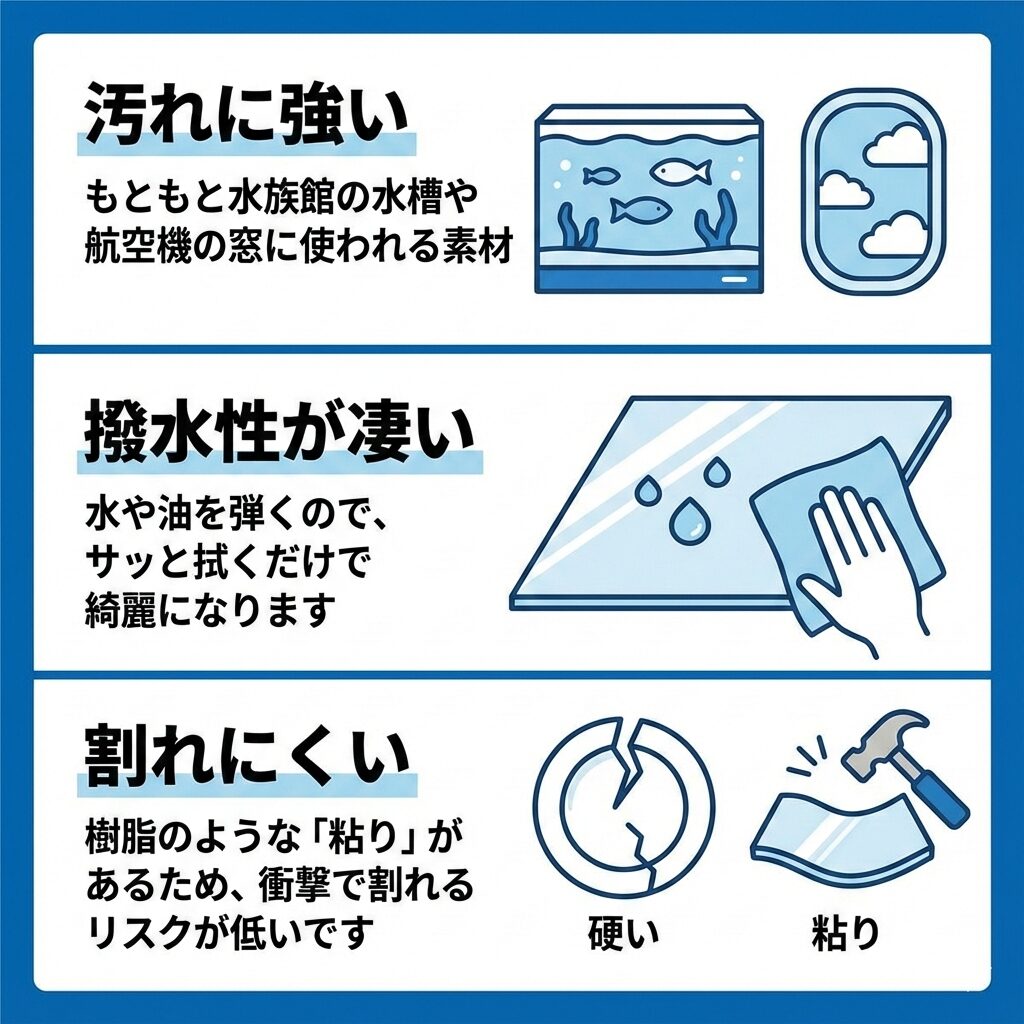 汚れに強い

もともと水族館の水槽や航空機の窓に使われる素材

撥水性が凄い

水や油を弾くので、サッと拭くだけで綺麗になります

割れにくい

樹脂のような「粘り」があるため、衝撃で割れるリスクが低いです

硬い

粘り