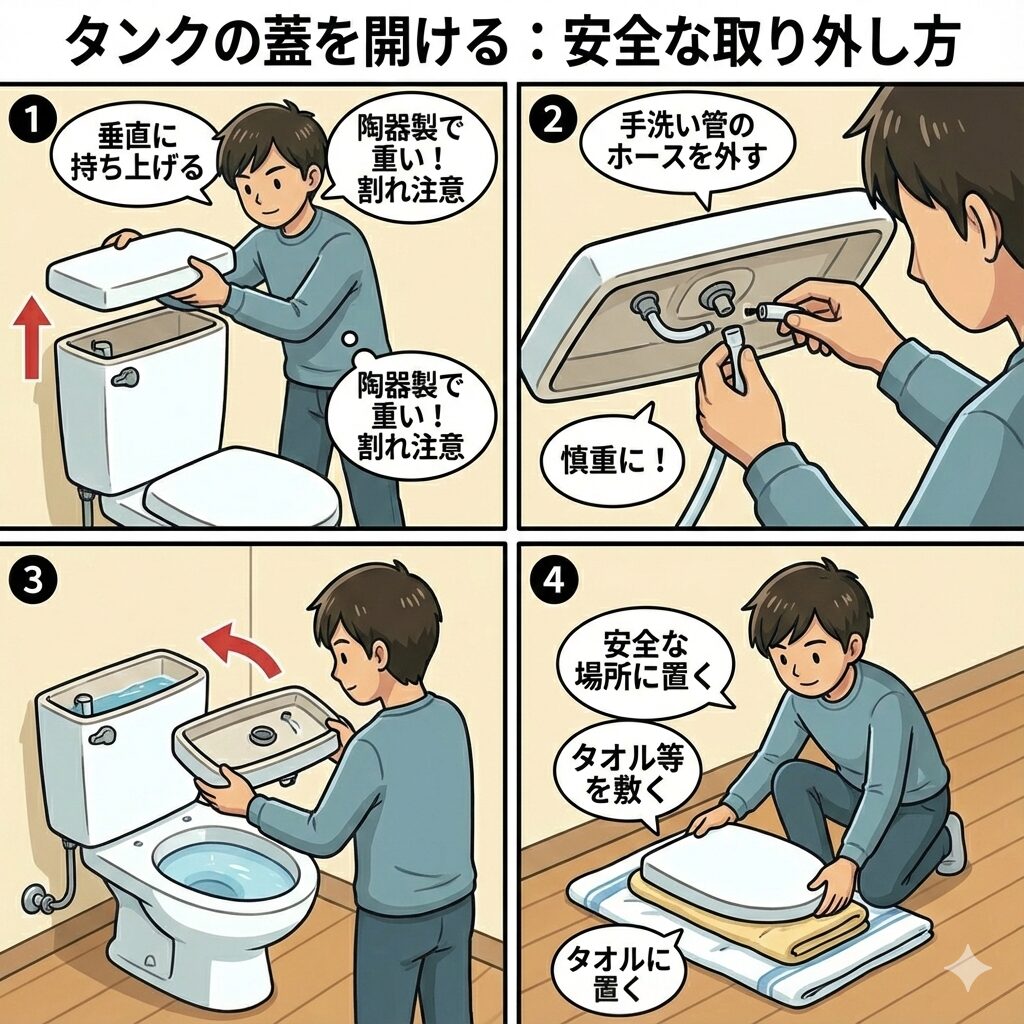 タンクの蓋を開ける：安全な取り外し方

1

垂直に持ち上げる

陶器製で重い！割れ注意

陶器製で重い！割れ注意

2

手洗い管のホースを外す

慎重に！

3

4

安全な場所に置く

タオル等を敷く

タオルに置く