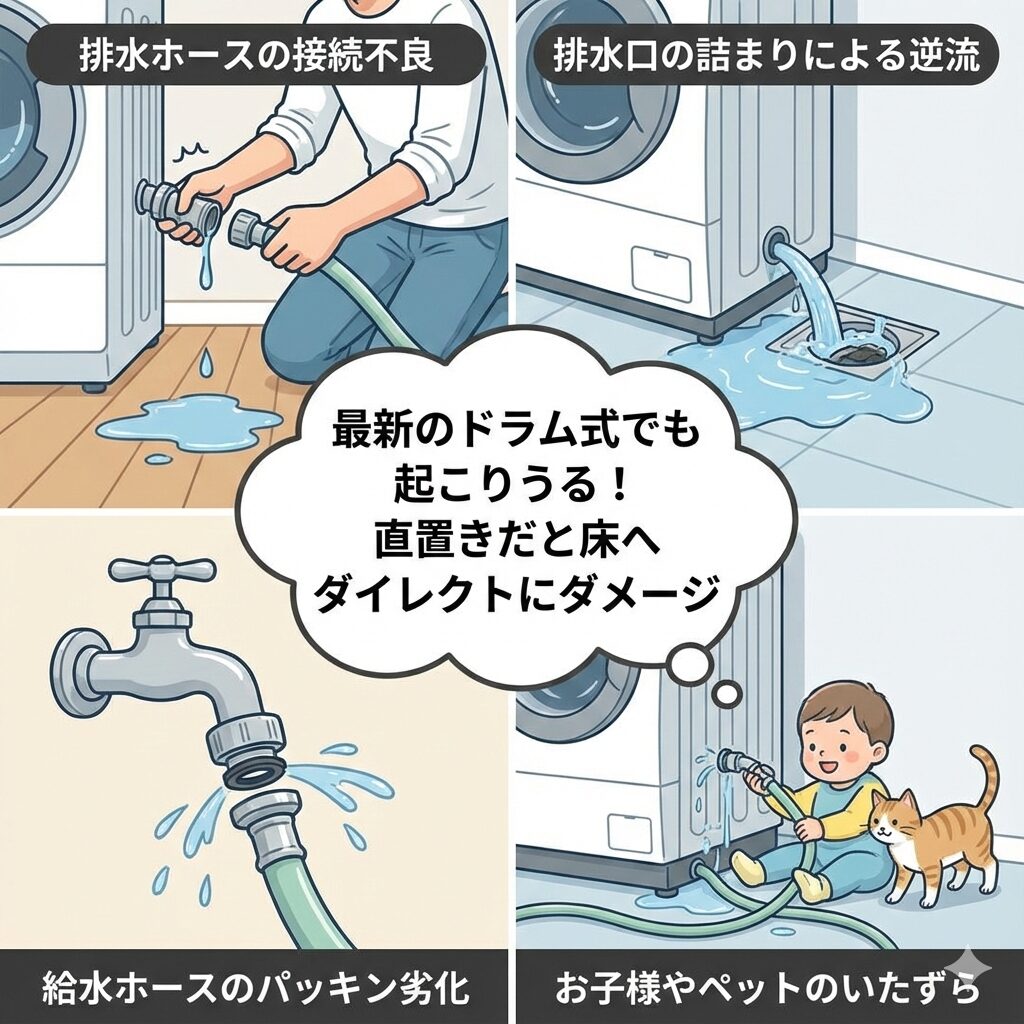 排水ホースの接続不良

排水口の詰まりによる逆流

最新のドラム式でも起こりうる！直置きだと床へダイレクトにダメージ

給水ホースのパッキン劣化

お子様やペットのいたずら