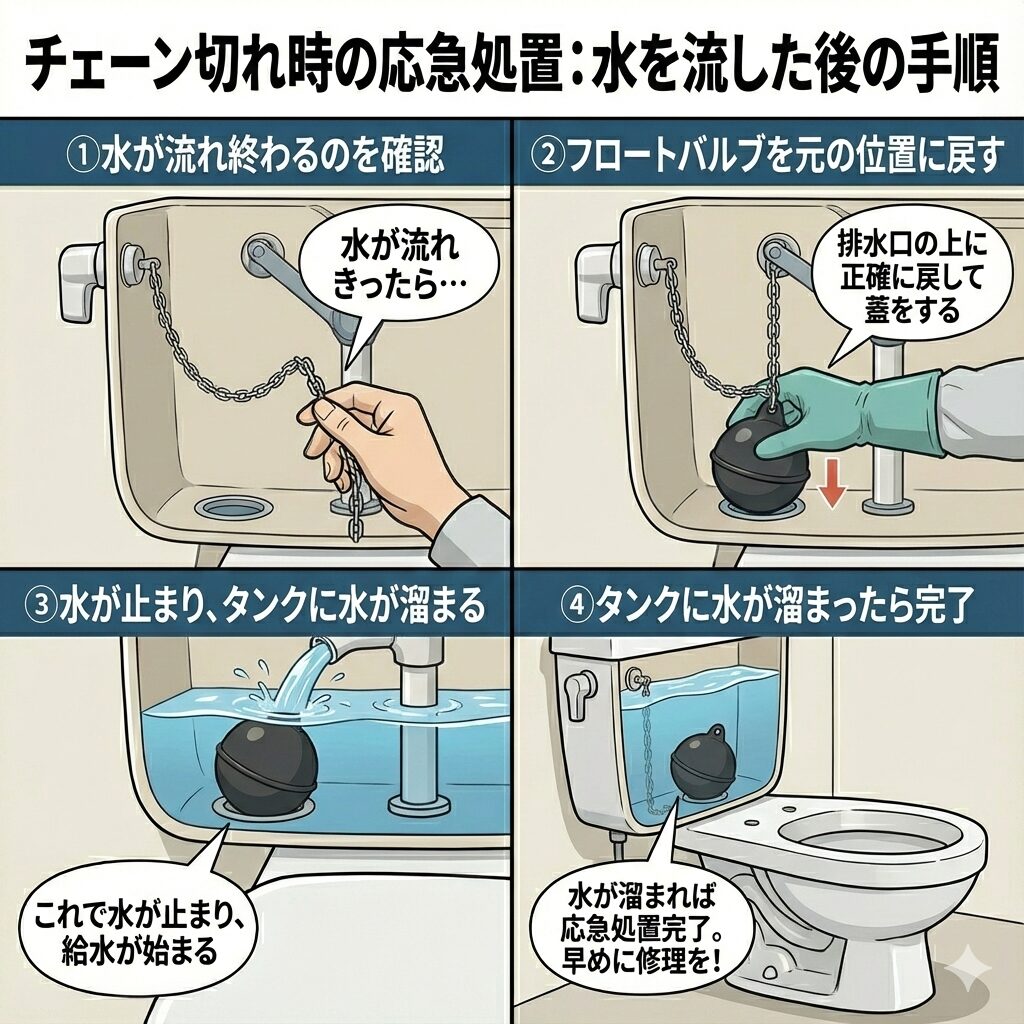 チェーン切れ時の応急処置：水を流した後の手順

①水が流れ終わるのを確認

水が流れきったら…

②フロートバルブを元の位置に戻す

排水口の上に正確に戻して蓋をする

③水が止まり、タンクに水が溜まる

これで水が止まり、給水が始まる

④タンクに水が溜まったら完了

水が溜まれば応急処置完了。早めに修理を！