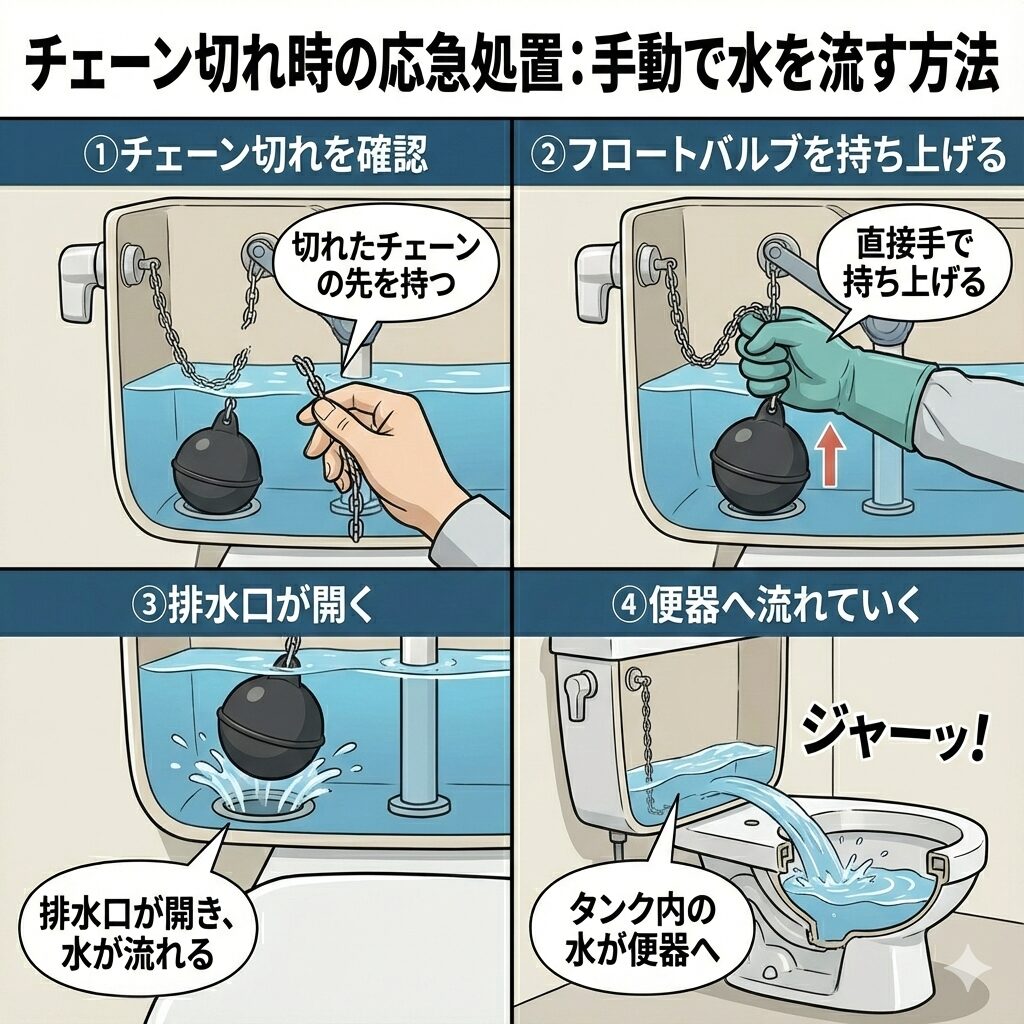 チェーン切れ時の応急処置：手動で水を流す方法

①チェーン切れを確認

切れたチェーンの先を持つ

②フロートバルブを持ち上げる

直接手で持ち上げる

③排水口が開く

排水口が開き、水が流れる

④便器へ流れていく

ジャーッ!

タンク内の水が便器へ