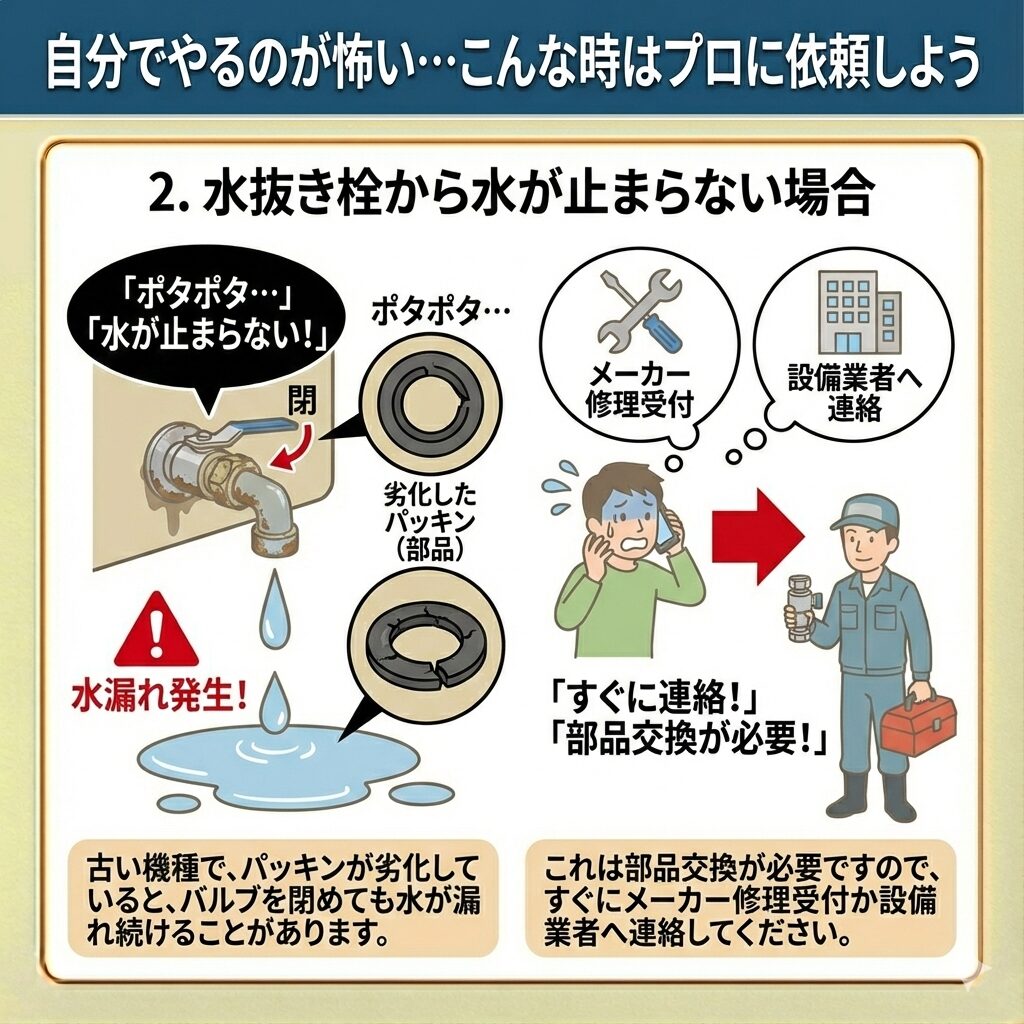 自分でやるのが怖い…こんな時はプロに依頼しよう

2. 水抜き栓から水が止まらない場合

「ポタポタ…」
「水が止まらない!」

閉

ポタポタ…

劣化したパッキン(部品)

水漏れ発生!

メーカー修理受付

設備業者へ連絡

「すぐに連絡!」
「部品交換が必要!」

古い機種で、パッキンが劣化していると、バルブを閉めても水が漏れ続けることがあります。

これは部品交換が必要ですので、すぐにメーカー修理受付か設備業者へ連絡してください。