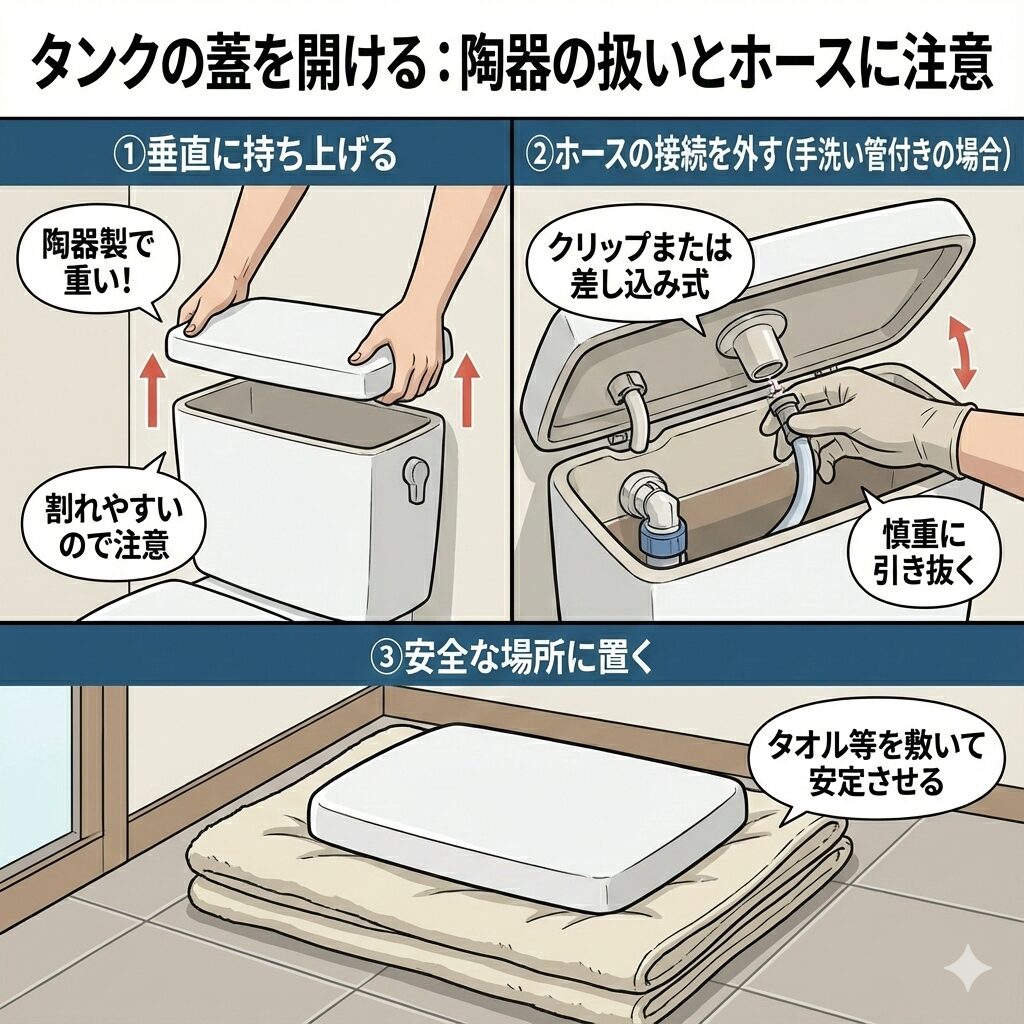 タンクの蓋を開ける：陶器の扱いとホースに注意

①垂直に持ち上げる

陶器製で重い！

割れやすいので注意

②ホースの接続を外す（手洗い管付きの場合）

クリップまたは差し込み式

慎重に引き抜く

③安全な場所に置く

タオル等を敷いて安定させる