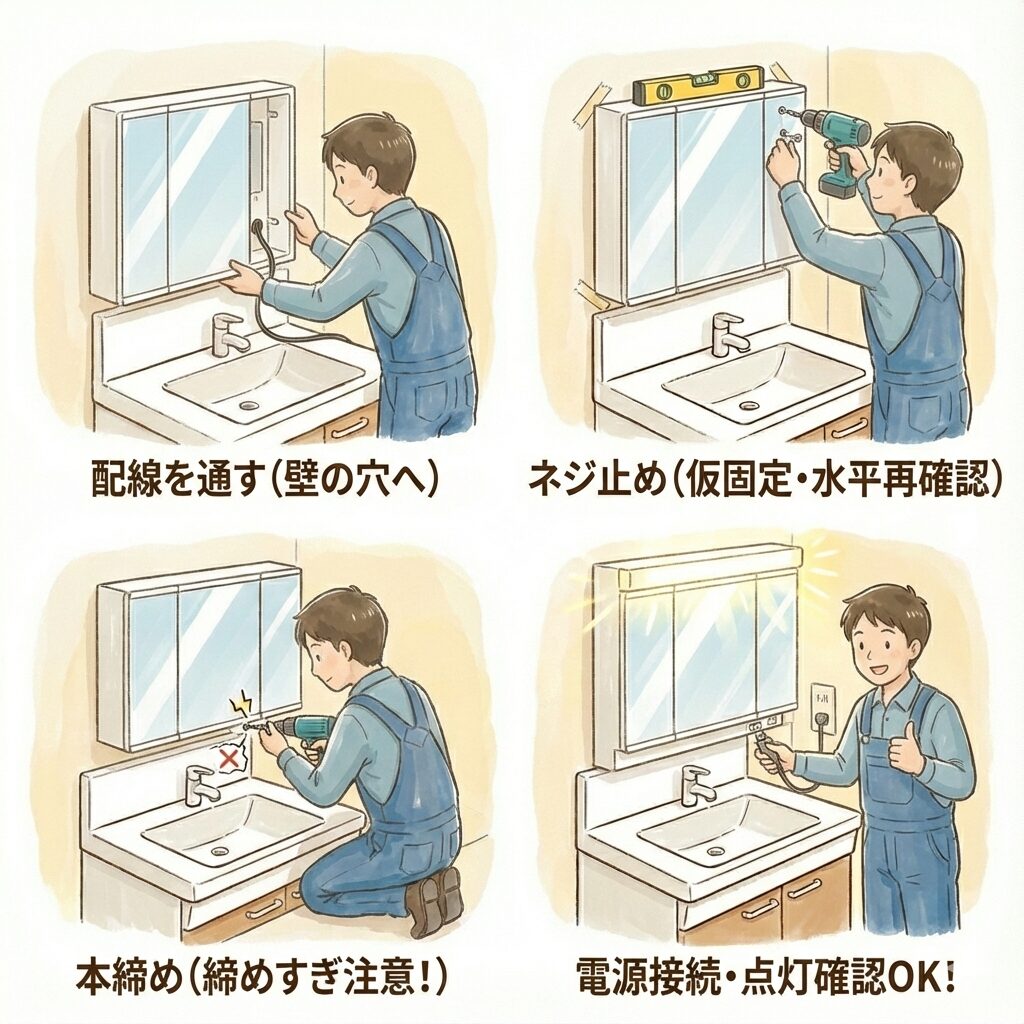 配線を通す(壁の穴へ)

ネジ止め(仮固定・水平再確認)

本締め(締めすぎ注意!)

電源接続・点灯確認OK!