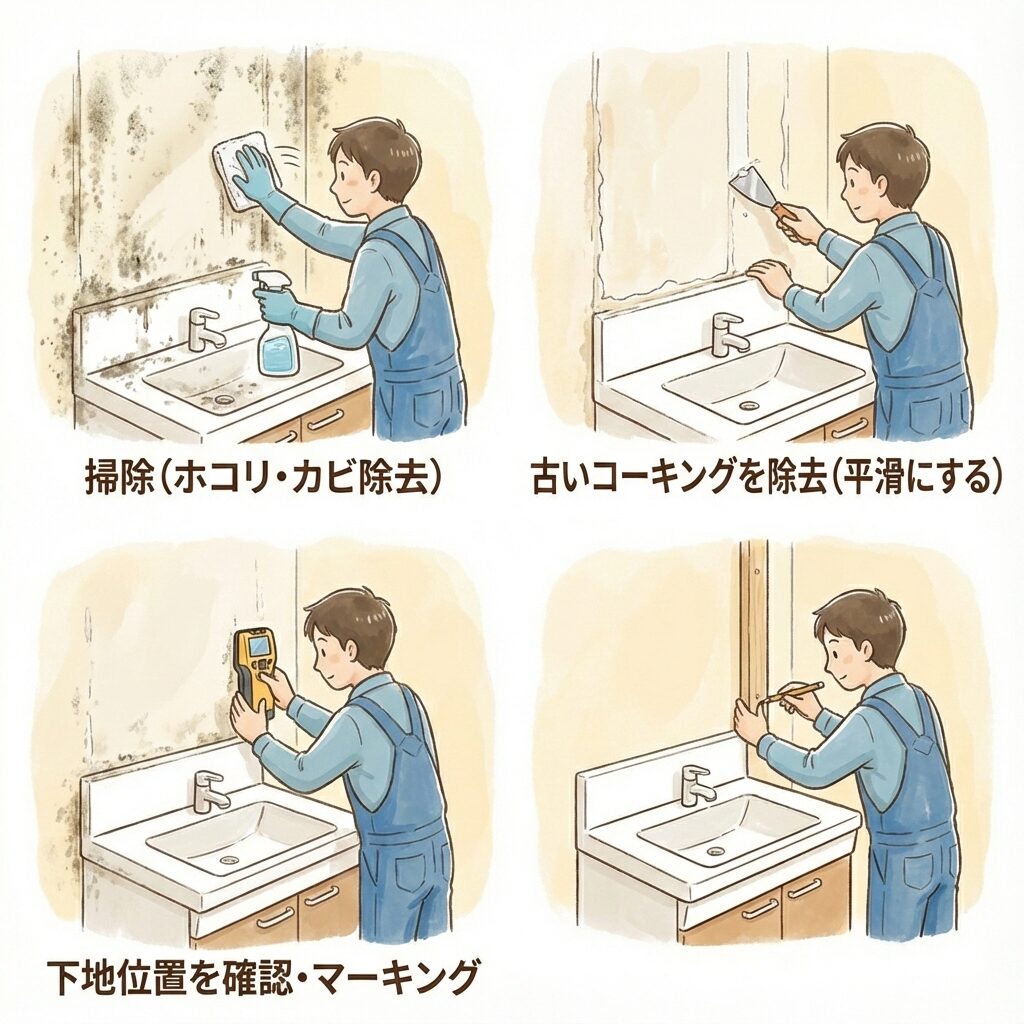 掃除（ホコリ・カビ除去）

古いコーキングを除去（平滑にする）

下地位置を確認・マーキング